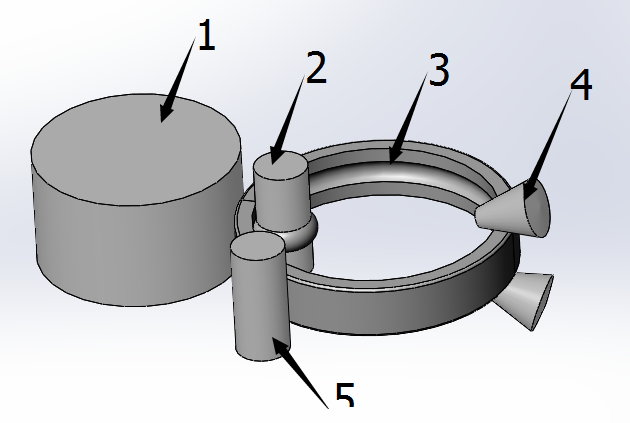 1
2
3
4
5