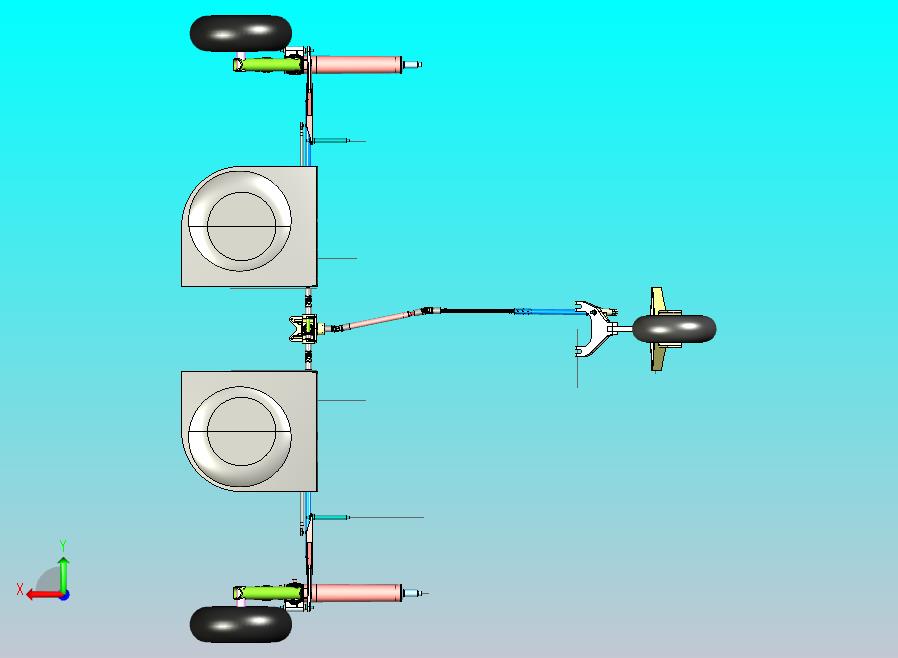 Y
X