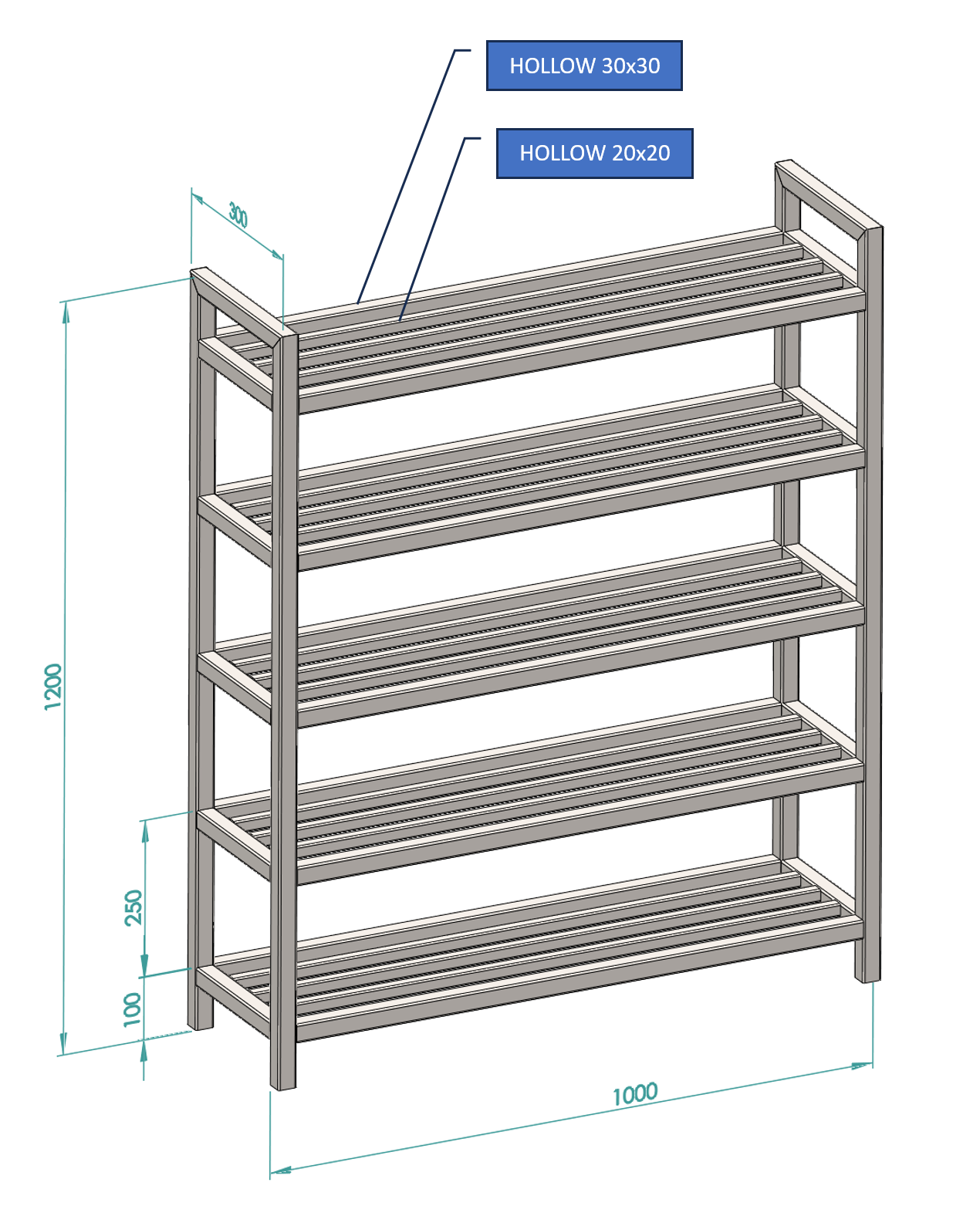 HOLLOW 30x30

HOLLOW 20x20

300

1200

250

100

1000