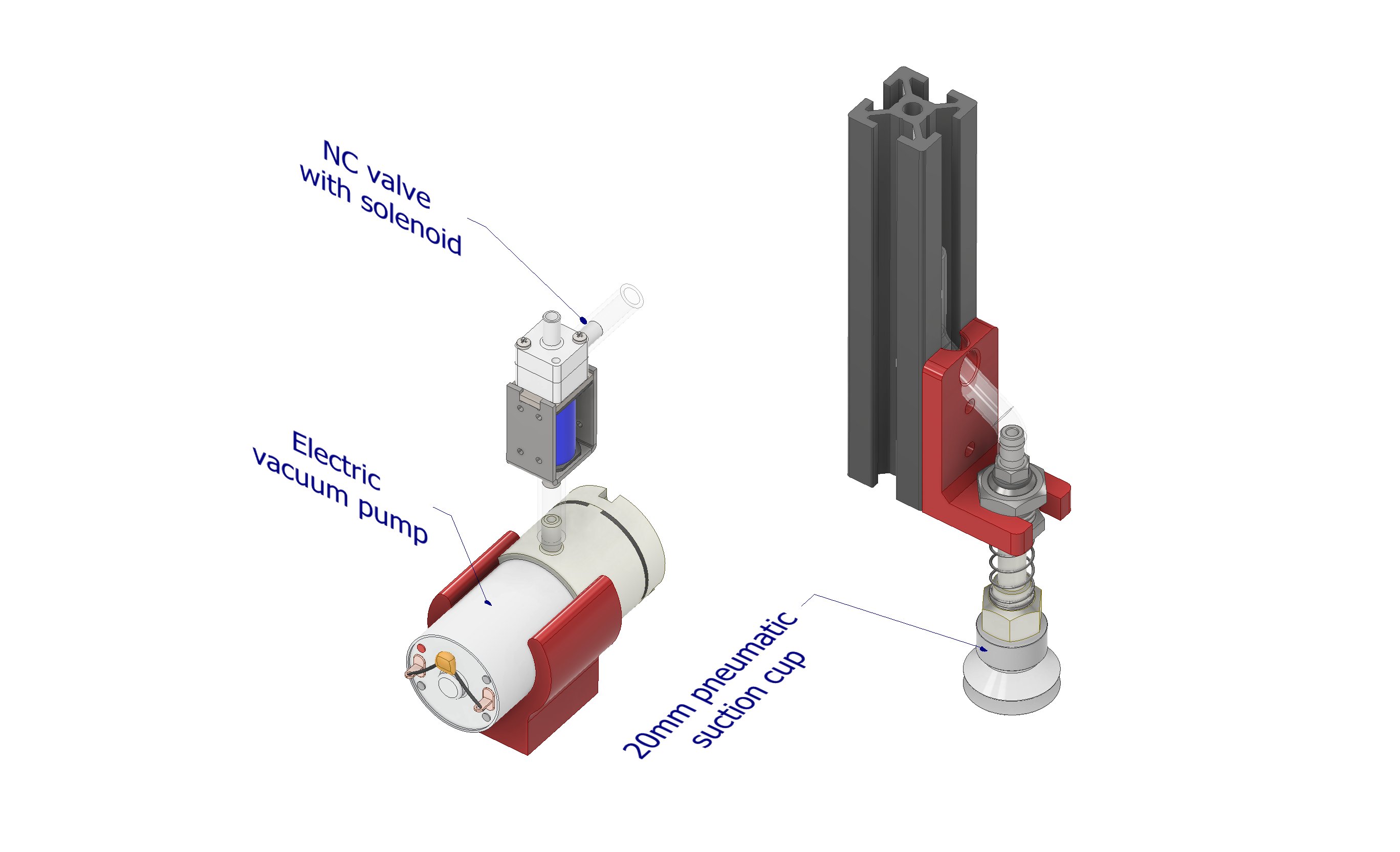 NC valve
with solenoid

Electric
vacuum pump

20mm pneumatic
suction cup