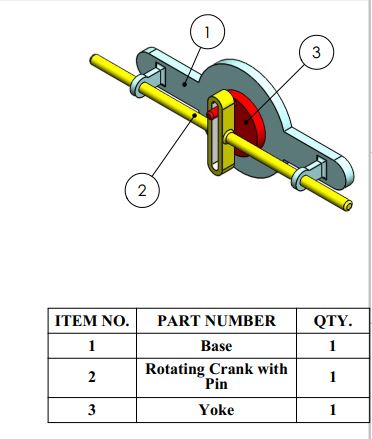 1

3

2

| ITEM NO. | PART NUMBER | QTY. |
|---|---|---|
| 1 | Base | 1 |
| 2 | Rotating Crank with Pin | 1 |
| 3 | Yoke | 1 |