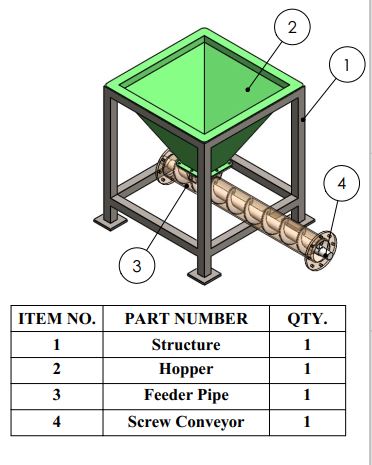 2

1

4

3

| ITEM NO. | PART NUMBER | QTY. |
|---|---|---|
| 1 | Structure | 1 |
| 2 | Hopper | 1 |
| 3 | Feeder Pipe | 1 |
| 4 | Screw Conveyor | 1 |