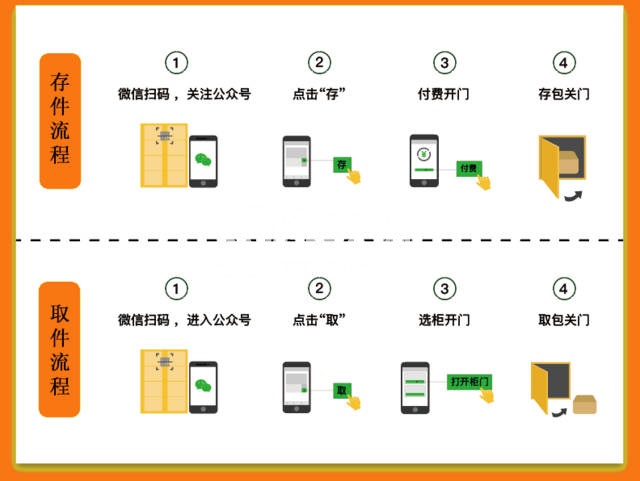 存件流程

1
微信扫码，关注公众号

2
点击“存”

存

3
付费开门

¥

付费

4
存包关门

取件流程

1
微信扫码，进入公众号

2
点击“取”

取

3
选柜开门

打开柜门

4
取包关门