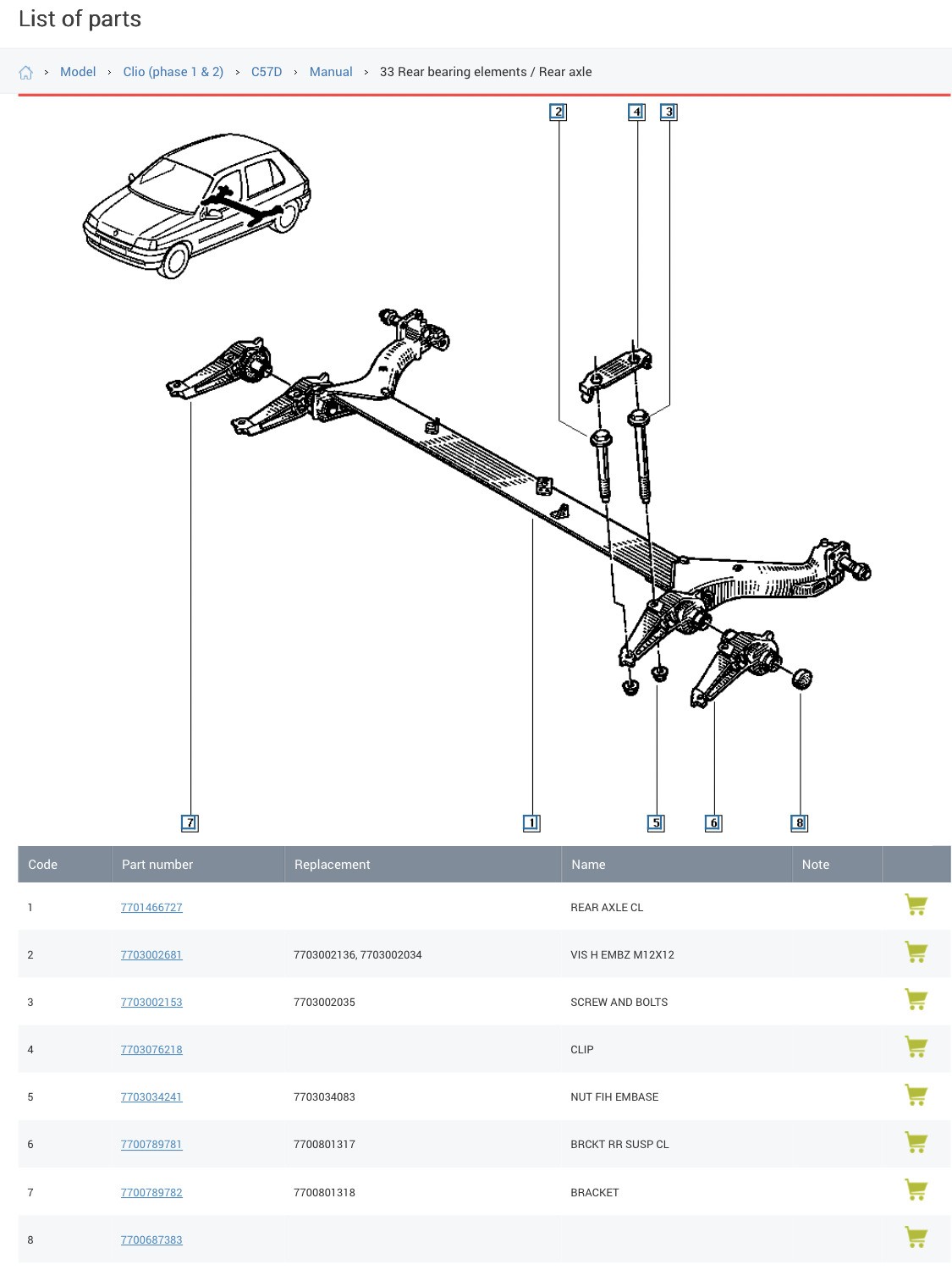 List of parts

> Model > Clio (phase 1 & 2) > C57D > Manual > 33 Rear bearing elements / Rear axle

2 4 3

7 1 5 6 8

| Code | Part number | Replacement | Name | Note | |
|---|---|---|---|---|---|
| 1 | 7701466727 | | REAR AXLE CL | | |
| 2 | 7703002681 | 7703002136, 7703002034 | VIS H EMBZ M12X12 | | |
| 3 | 7703002153 | 7703002035 | SCREW AND BOLTS | | |
| 4 | 7703076218 | | CLIP | | |
| 5 | 7703034241 | 7703034083 | NUT FIH EMBASE | | |
| 6 | 7700789781 | 7700801317 | BRCKT RR SUSP CL | | |
| 7 | 7700789782 | 7700801318 | BRACKET | | |
| 8 | 7700687383 | | | | |