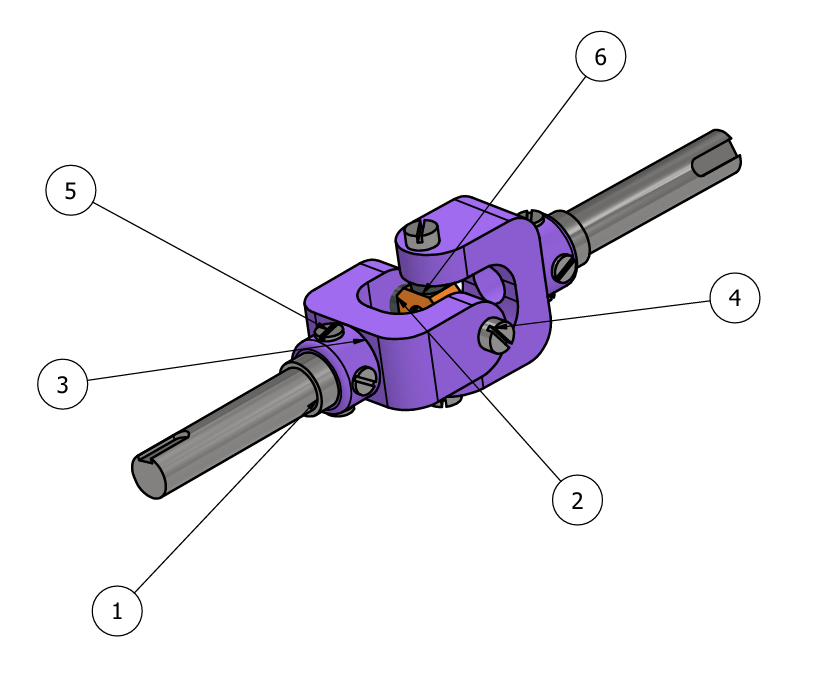 6

5

4

3

2

1