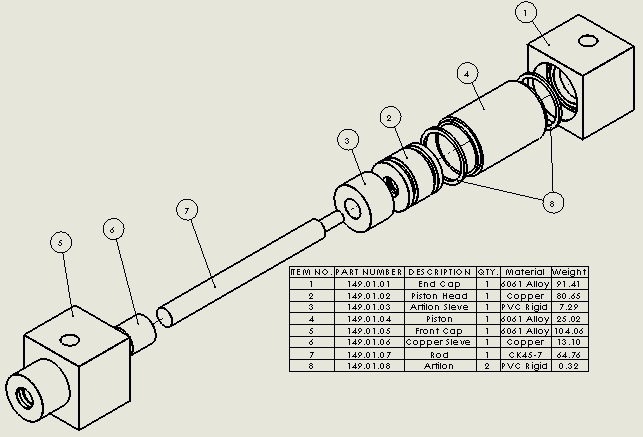 1

4

2

3

8

7

6

5

| ITEM NO. | PART NUMBER | DESCRIPTION | QTY. | Material | Weight |
|---|---|---|---|---|---|
| 1 | 149.01.01 | End Cap | 1 | 6061 Alloy | 91.41 |
| 2 | 149.01.02 | Piston Head | 1 | Copper | 80.65 |
| 3 | 149.01.03 | Artilon Sleve | 1 | PVC Rigid | 7.29 |
| 4 | 149.01.04 | Piston | 1 | 6061 Alloy | 25.02 |
| 5 | 149.01.05 | Front Cap | 1 | 6061 Alloy | 104.06 |
| 6 | 149.01.06 | Copper Sleve | 1 | Copper | 13.10 |
| 7 | 149.01.07 | Rod | 1 | CK45-7 | 64.76 |
| 8 | 149.01.08 | Artilon | 2 | PVC Rigid | 0.32 |