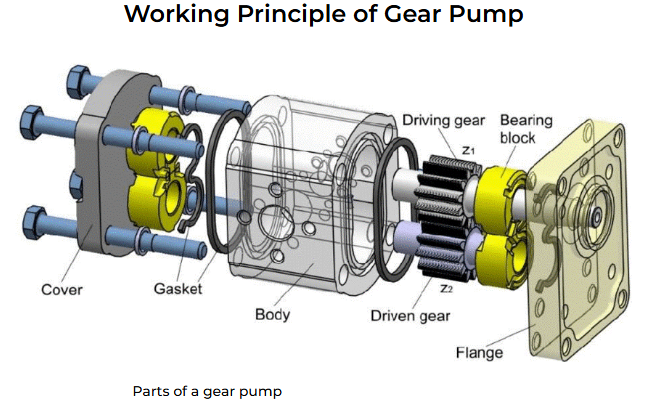 Working Principle of Gear Pump

Driving gear

Bearing block

$z_1$

Cover

Gasket

Body

$z_2$

Driven gear

Flange

Parts of a gear pump