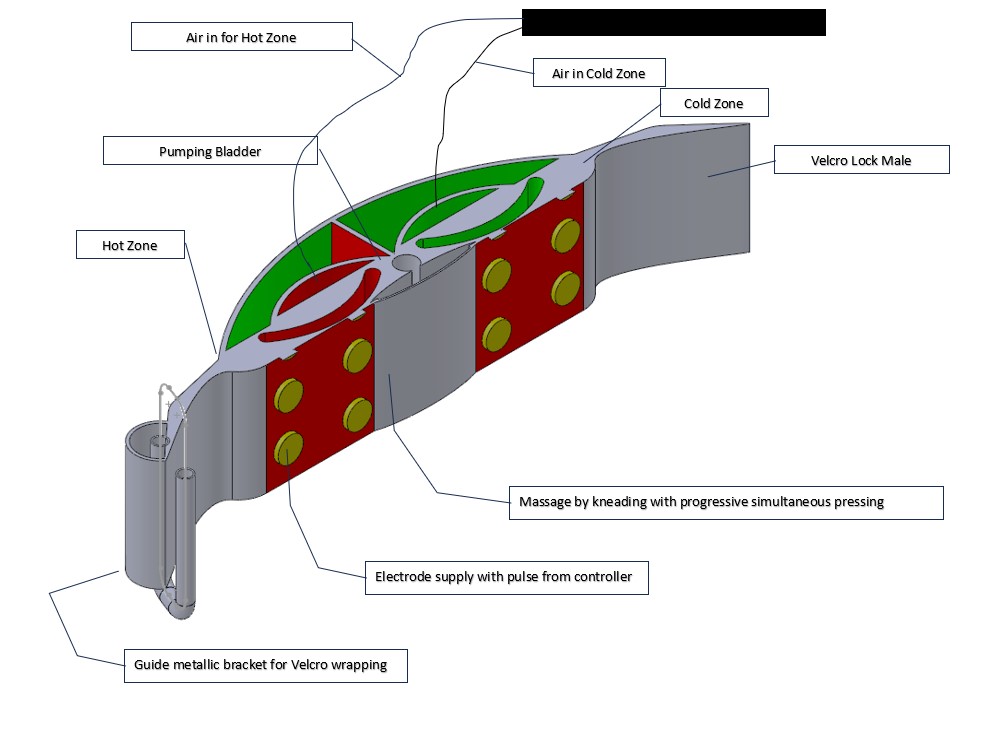 Air in for Hot Zone

Air in Cold Zone

Cold Zone

Pumping Bladder

Velcro Lock Male

Hot Zone

Massage by kneading with progressive simultaneous pressing

Electrode supply with pulse from controller

Guide metallic bracket for Velcro wrapping