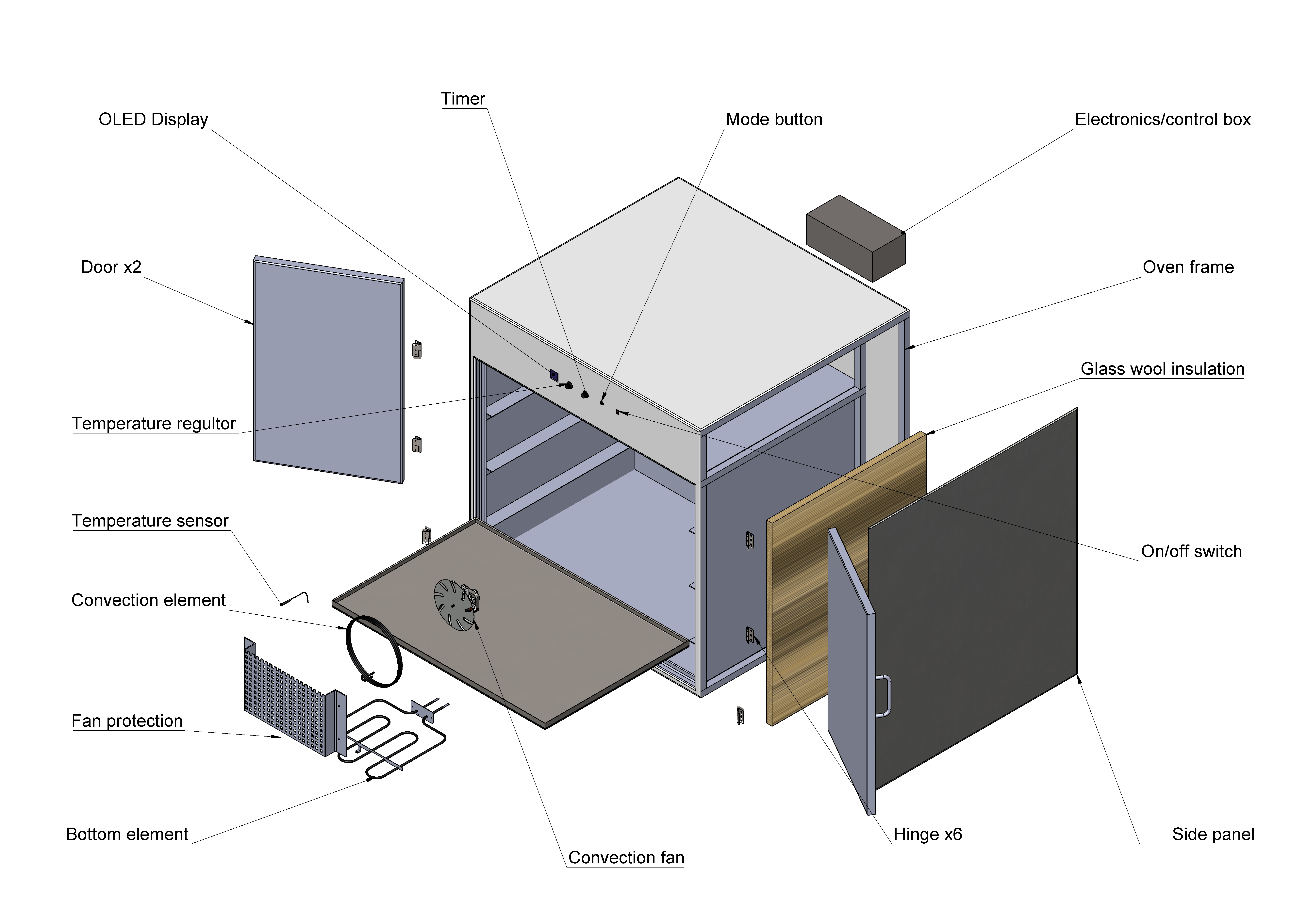 Timer

OLED Display

Mode button

Electronics/control box

Door x2

Oven frame

Glass wool insulation

Temperature regultor

Temperature sensor

On/off switch

Convection element

Fan protection

Bottom element

Convection fan

Hinge x6

Side panel