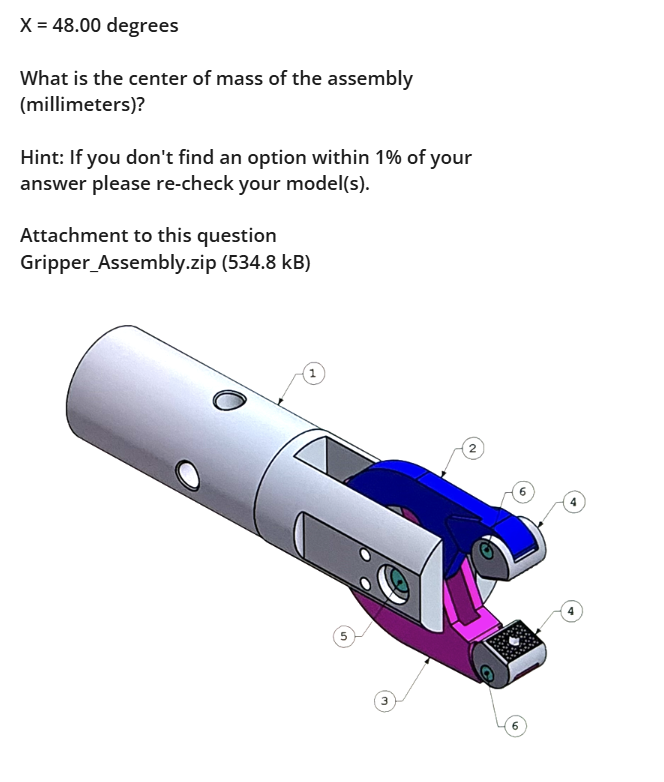 X = 48.00 degrees

What is the center of mass of the assembly (millimeters)?

Hint: If you don't find an option within 1% of your answer please re-check your model(s).

Attachment to this question
Gripper_Assembly.zip (534.8 kB)

1
2
6
4
4
5
3
6