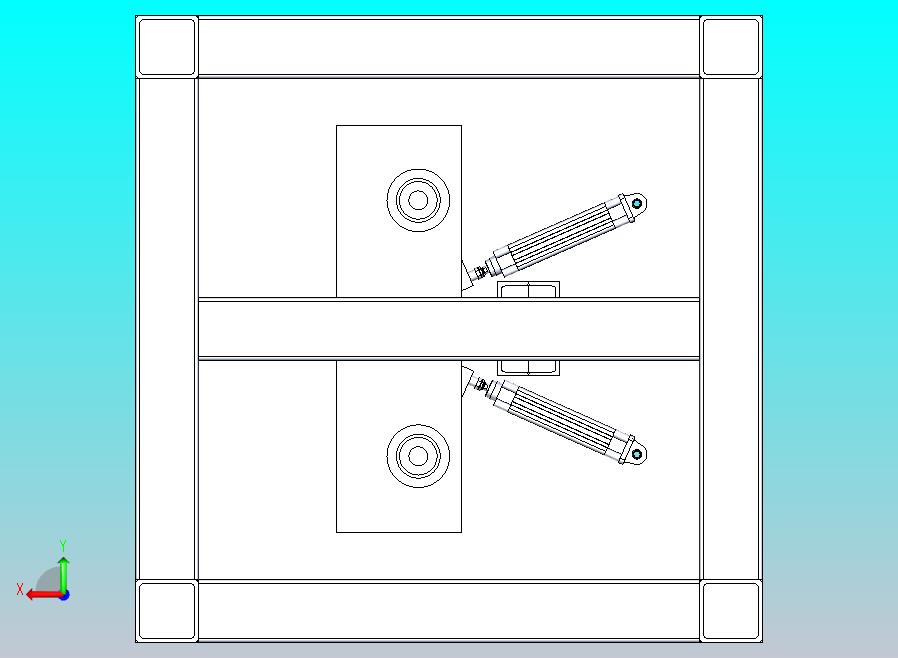 Y
X