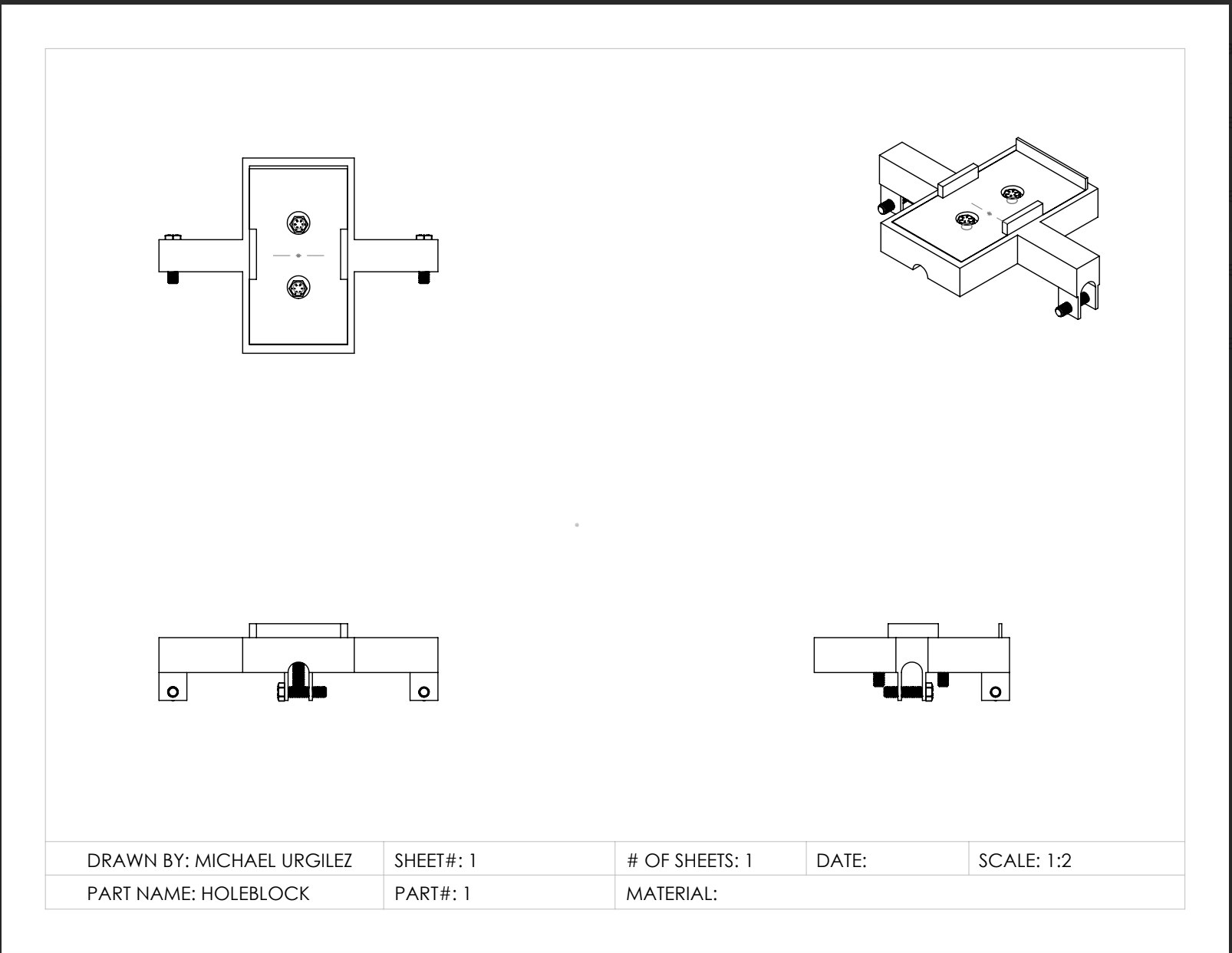 | DRAWN BY: MICHAEL URGILEZ | SHEET#: 1 | # OF SHEETS: 1 | DATE: | SCALE: 1:2 |
|---|---|---|---|---|
| PART NAME: HOLEBLOCK | PART#: 1 | MATERIAL: | | |