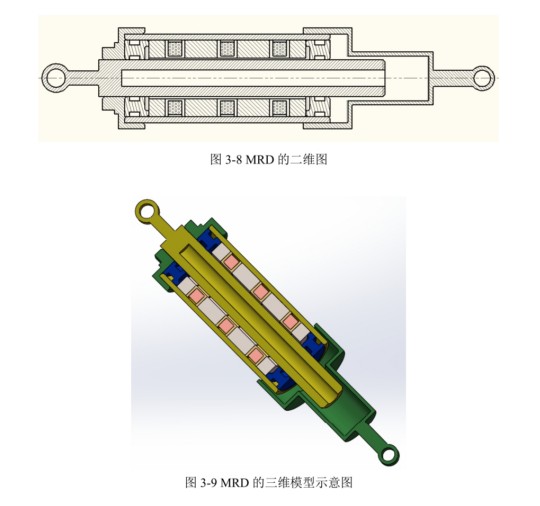 图 3-8 MRD 的二维图

图 3-9 MRD 的三维模型示意图