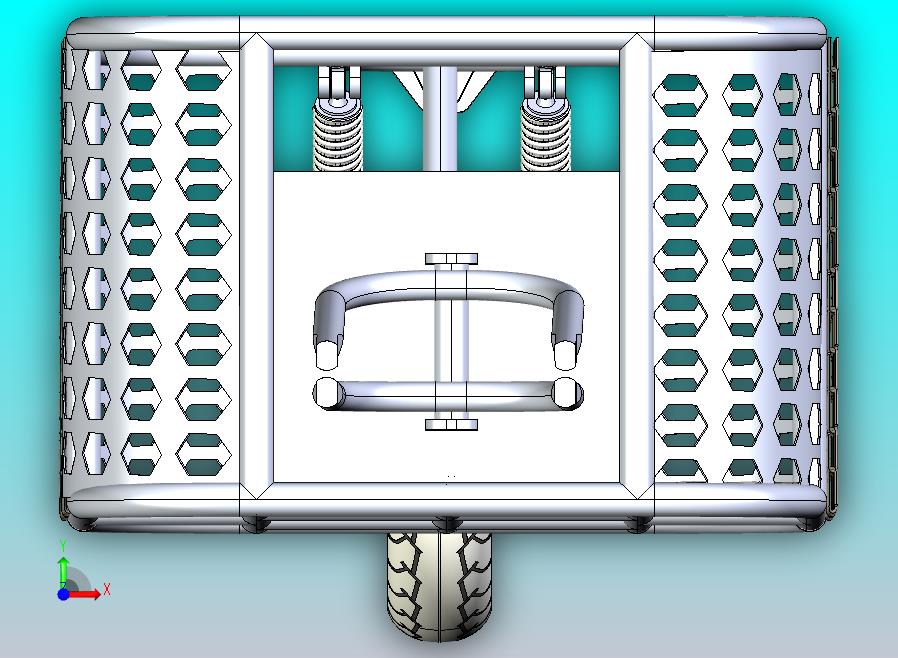 Y
X