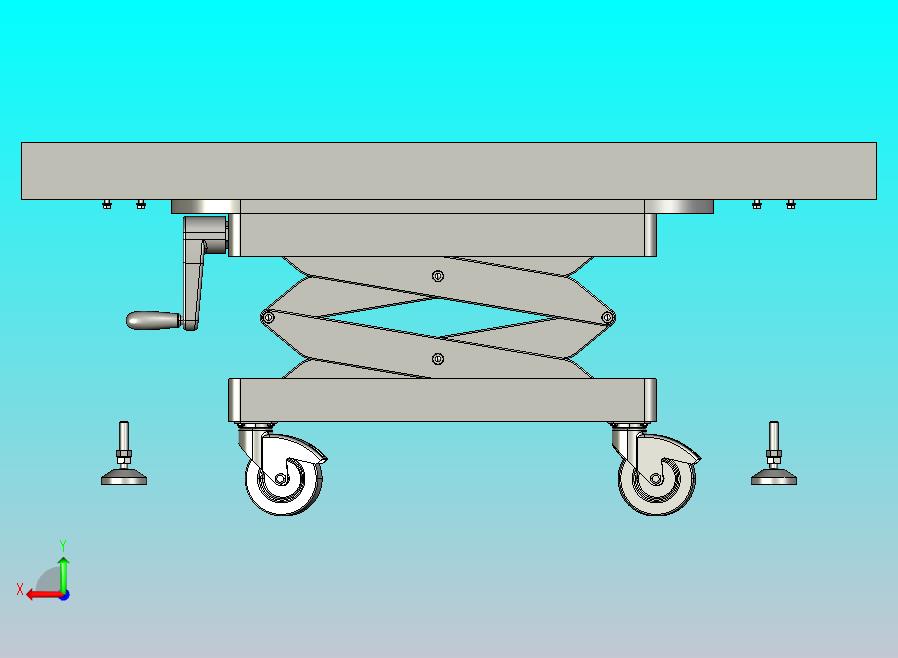 Y
X