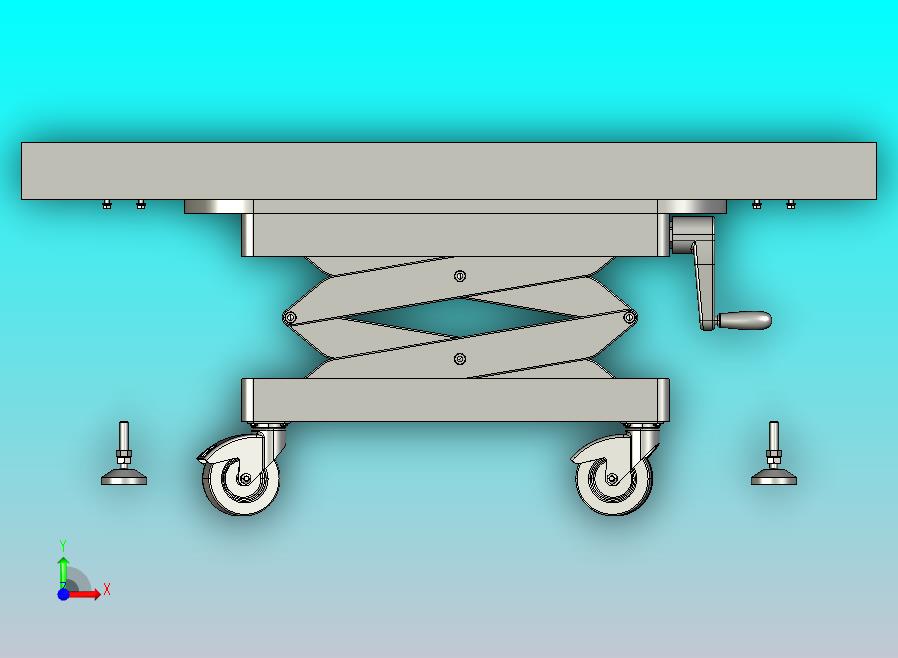 Y
X