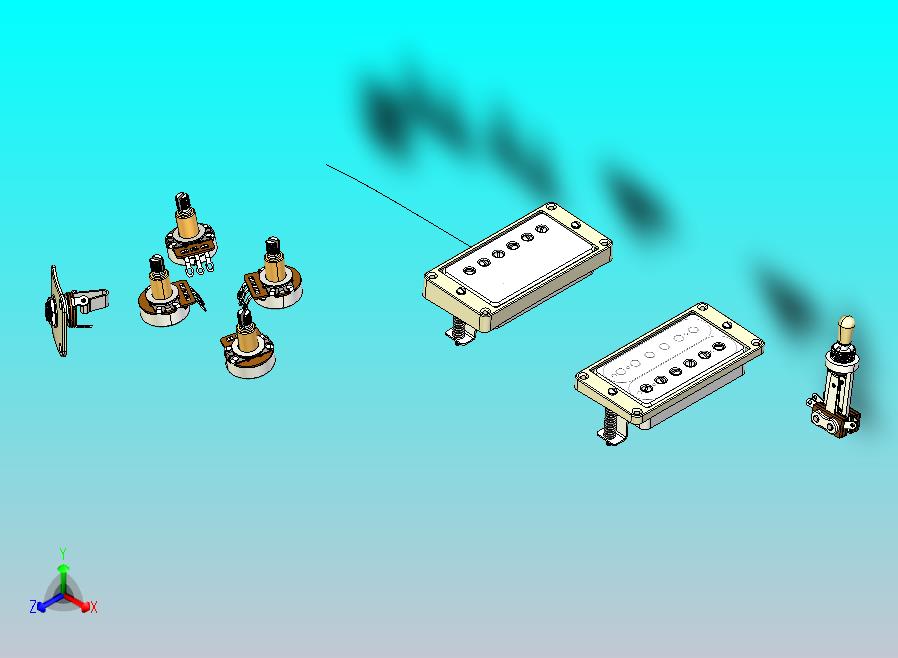 Y
Z
X