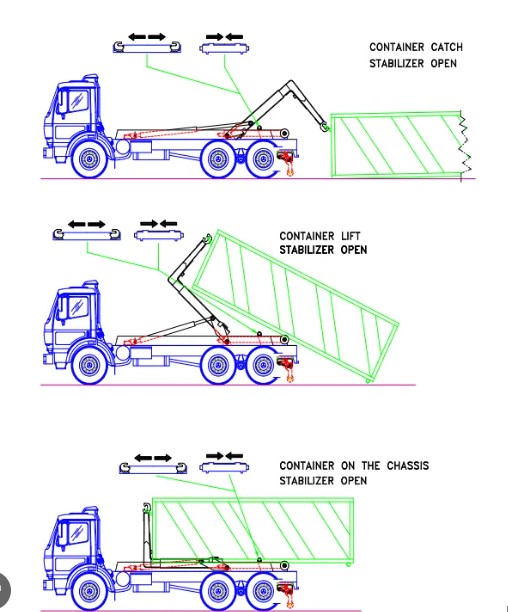 CONTAINER CATCH
STABILIZER OPEN

CONTAINER LIFT
STABILIZER OPEN

CONTAINER ON THE CHASSIS
STABILIZER OPEN