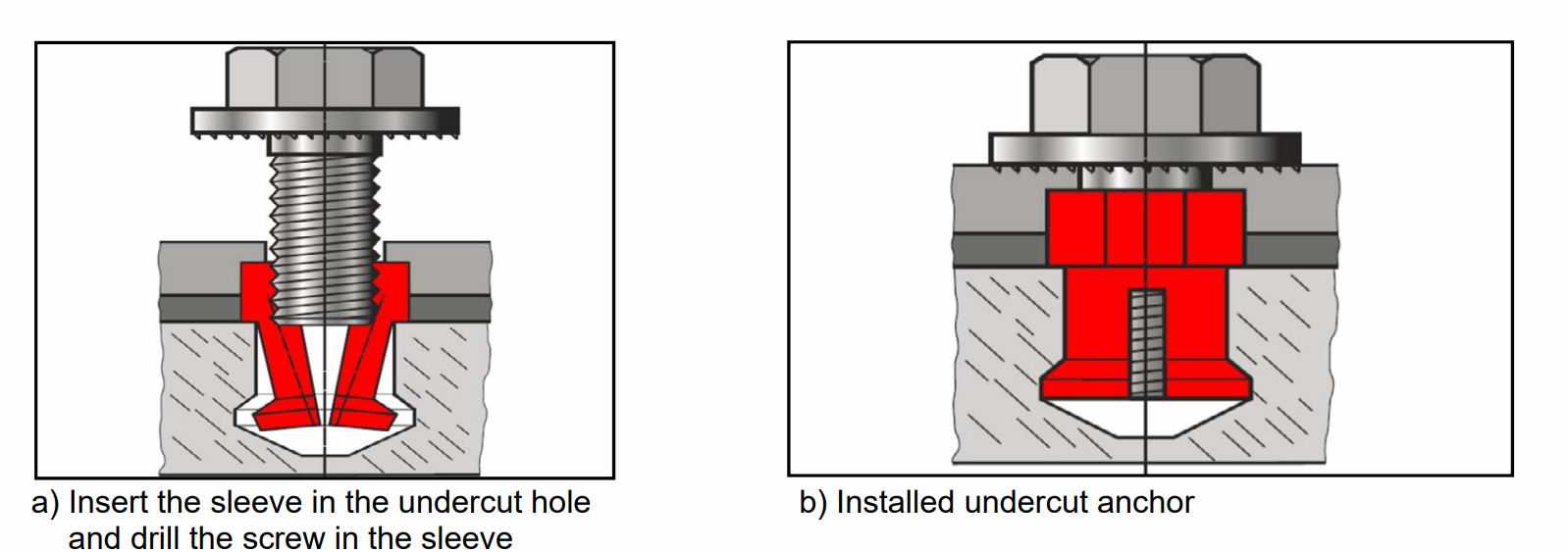 a) Insert the sleeve in the undercut hole and drill the screw in the sleeve

b) Installed undercut anchor