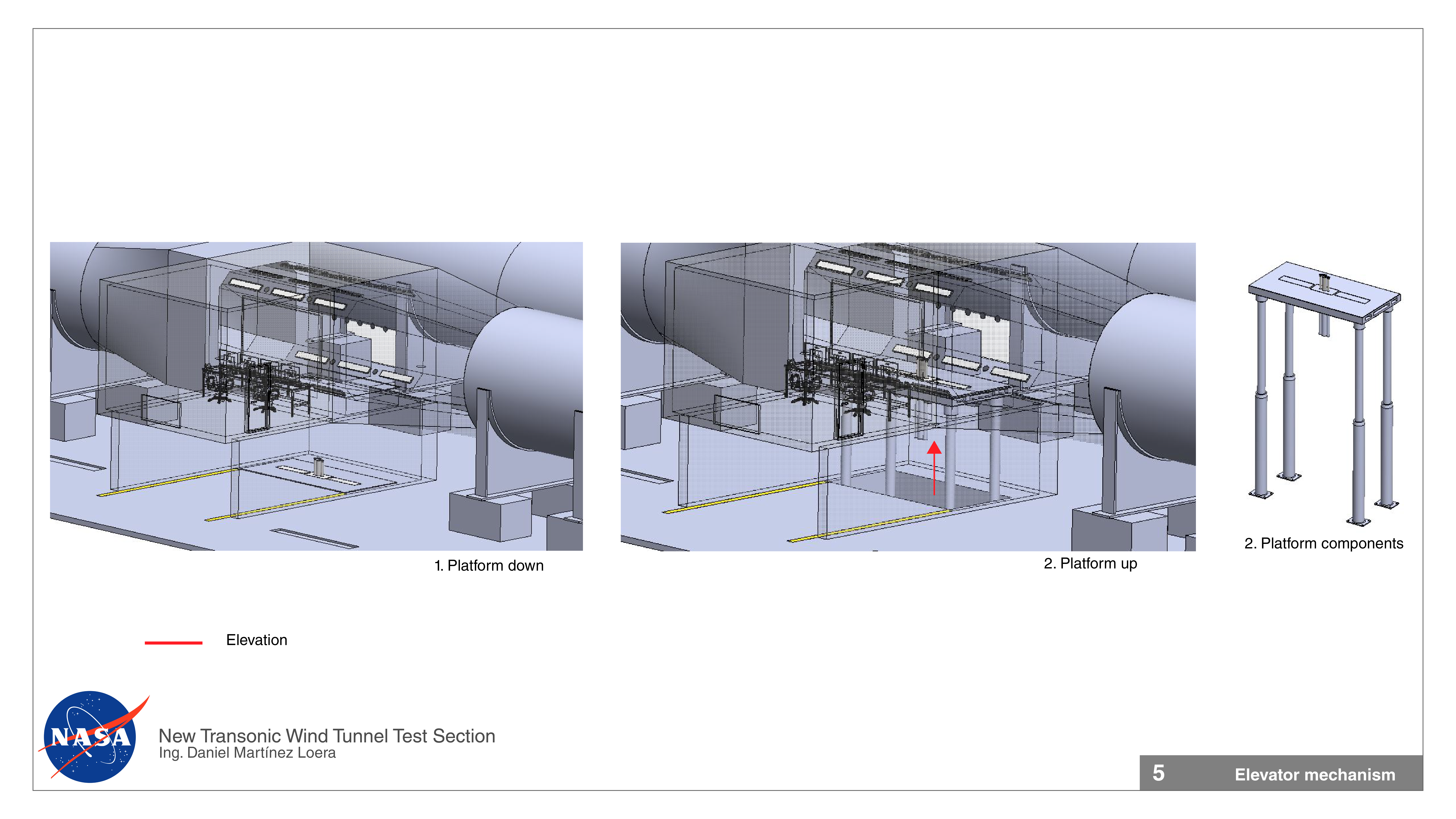 1. Platform down

2. Platform up

2. Platform components

Elevation

NASA

New Transonic Wind Tunnel Test Section
Ing. Daniel Martínez Loera

5

Elevator mechanism