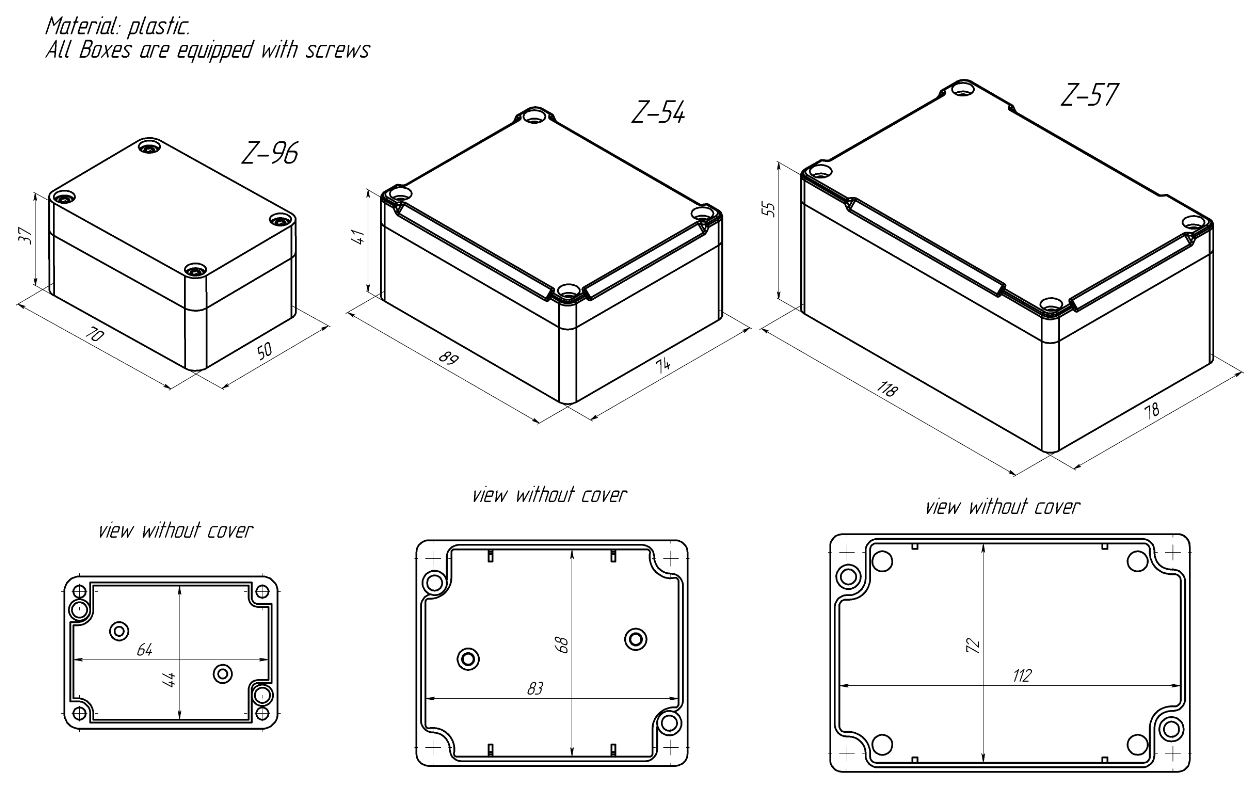 Material: plastic.
All Boxes are equipped with screws

Z-96
37
70
50

Z-54
41
89
74

Z-57
55
118
78

view without cover
64
44

view without cover
68
83

view without cover
72
112