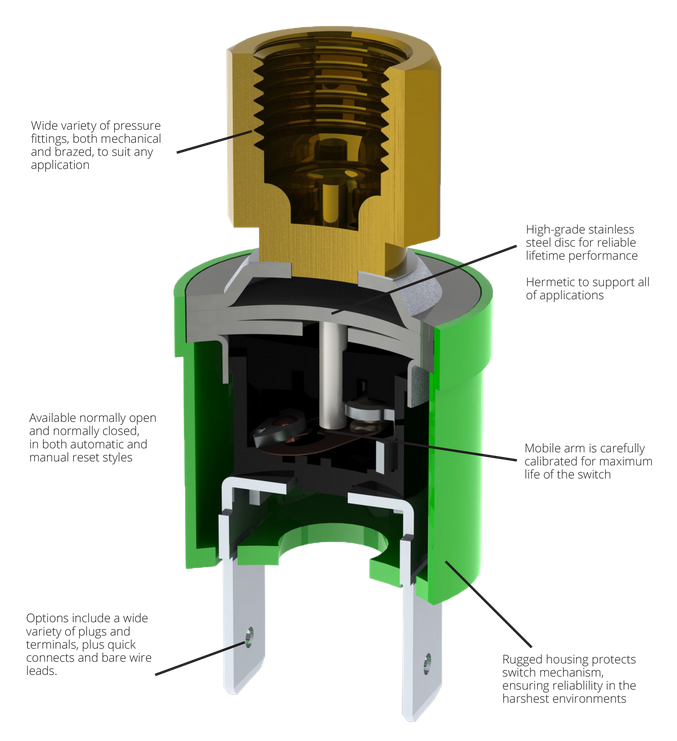 Wide variety of pressure fittings, both mechanical and brazed, to suit any application

High-grade stainless steel disc for reliable lifetime performance

Hermetic to support all of applications

Available normally open and normally closed, in both automatic and manual reset styles

Mobile arm is carefully calibrated for maximum life of the switch

Options include a wide variety of plugs and terminals, plus quick connects and bare wire leads.

Rugged housing protects switch mechanism, ensuring reliablility in the harshest environments