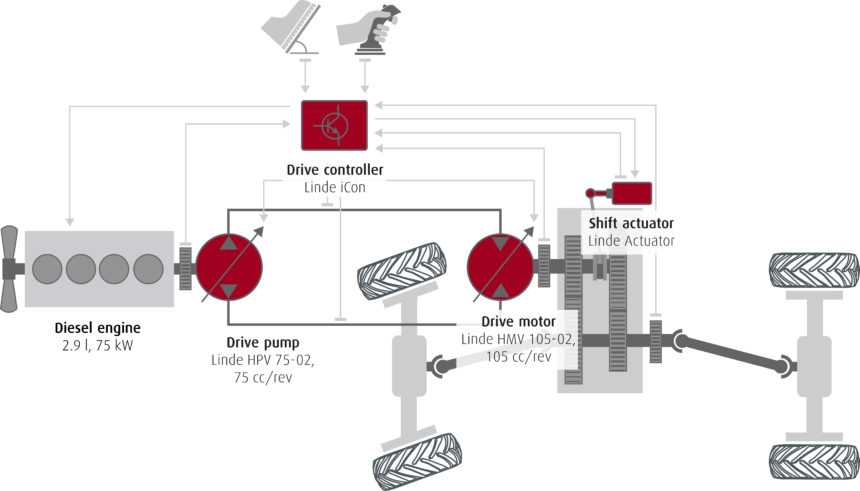 Drive controller
Linde iCon

Shift actuator
Linde Actuator

Diesel engine
2.9 l, 75 kW

Drive pump
Linde HPV 75-02,
75 cc/rev

Drive motor
Linde HMV 105-02,
105 cc/rev