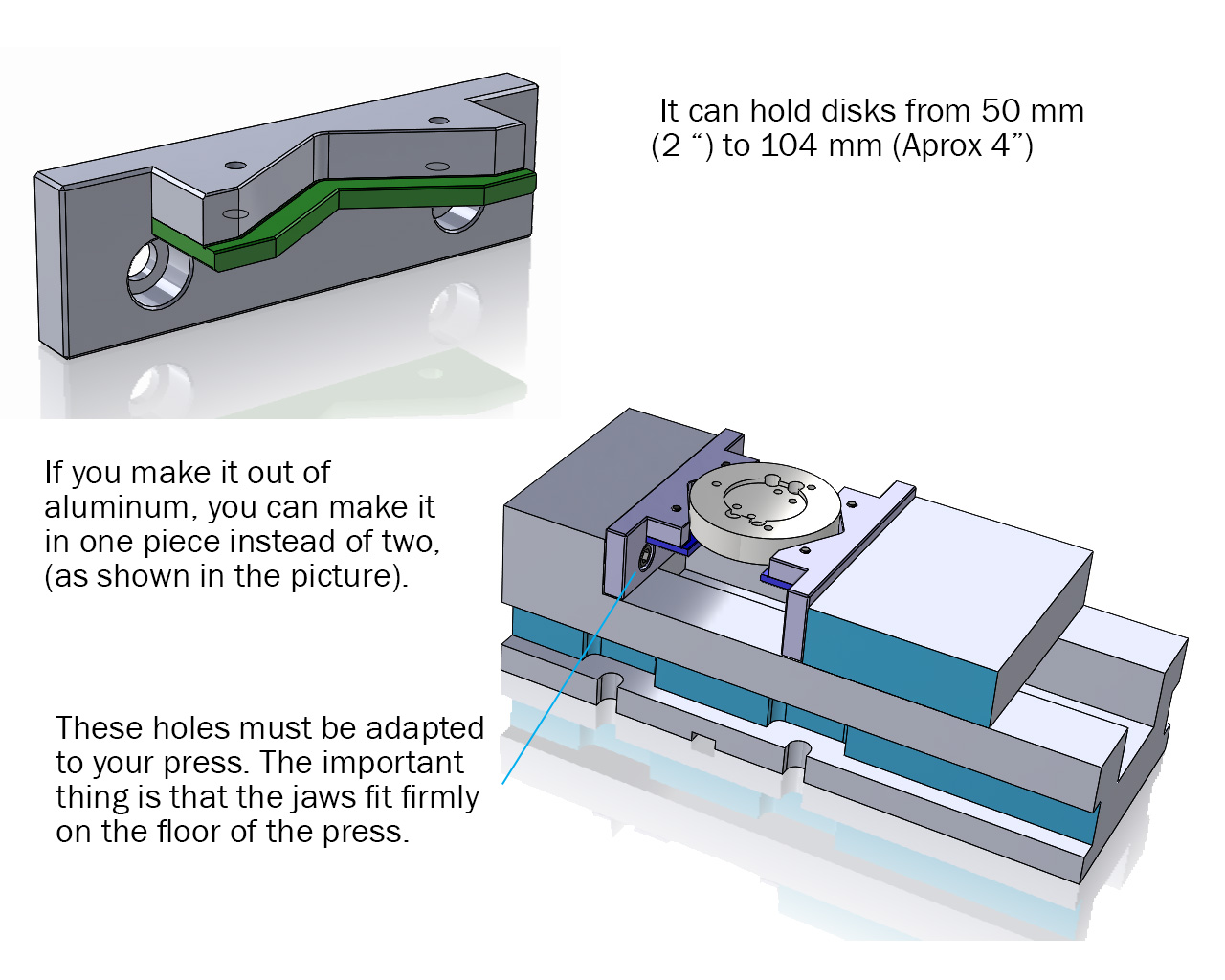 It can hold disks from 50 mm (2 “) to 104 mm (Aprox 4”)

If you make it out of aluminum, you can make it in one piece instead of two, (as shown in the picture).

These holes must be adapted to your press. The important thing is that the jaws fit firmly on the floor of the press.