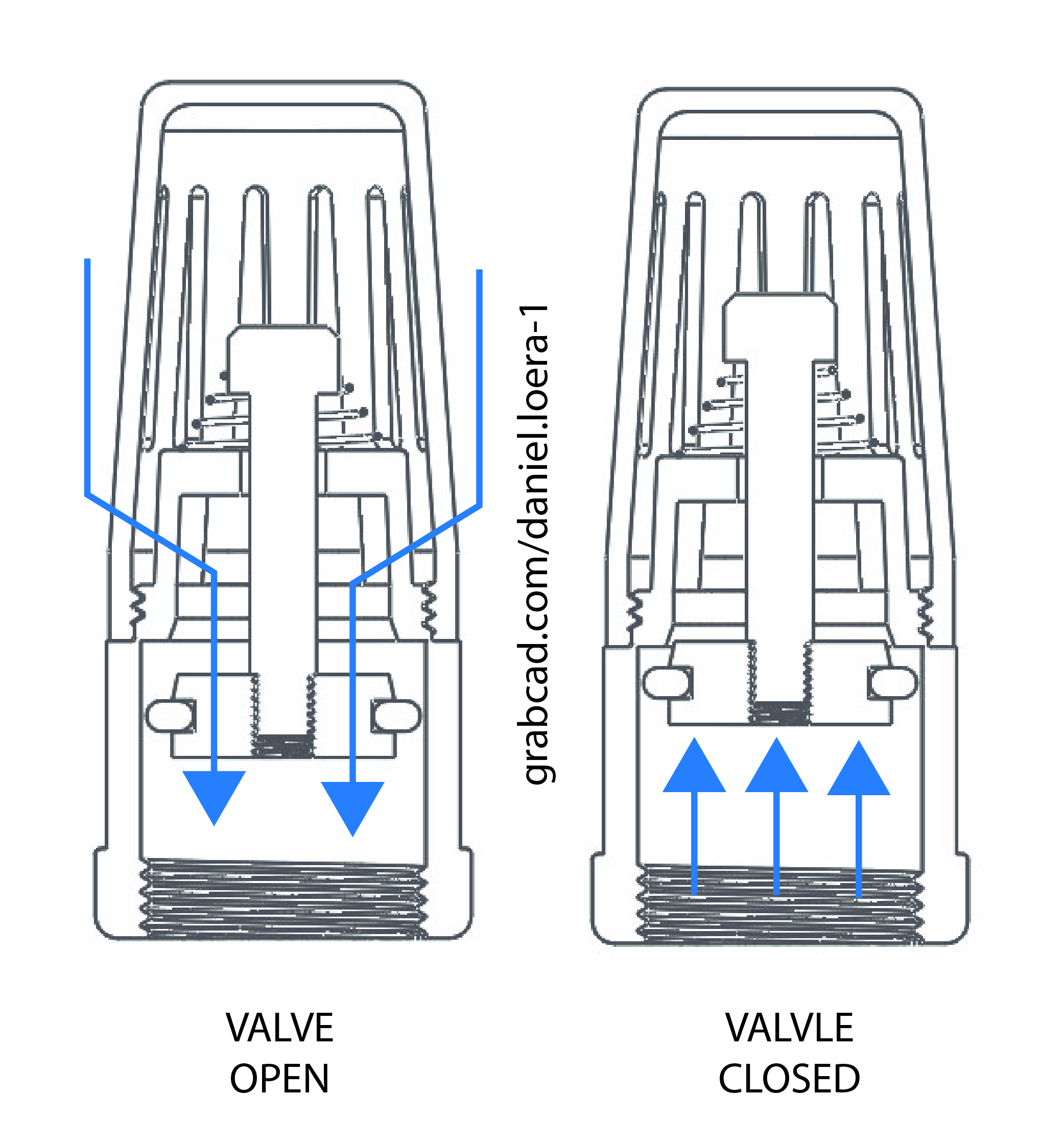 grabcad.com/daniel.loera-1

VALVE
OPEN

VALVLE
CLOSED