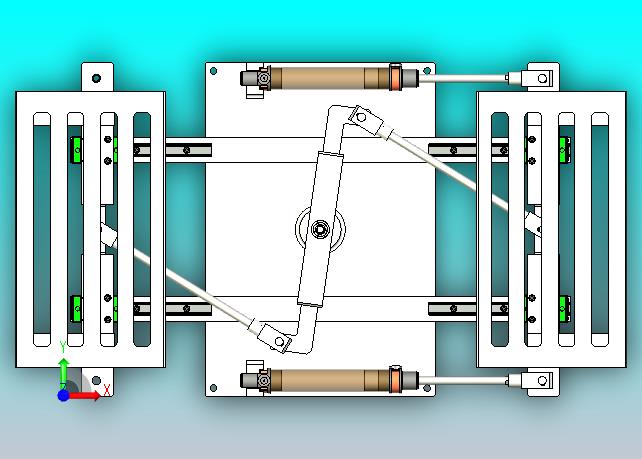 Y
X