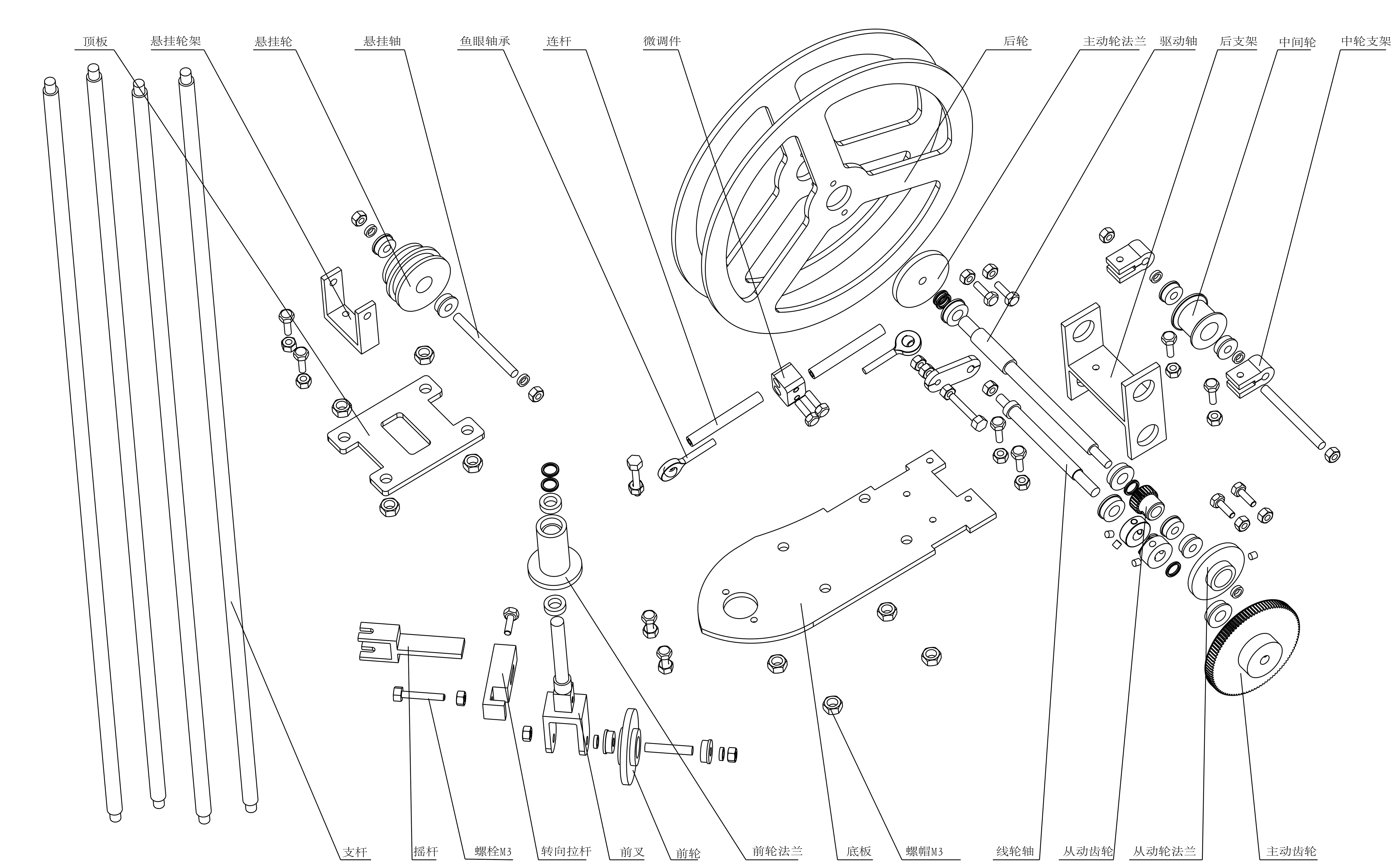 顶板 悬挂轮架 悬挂轮 悬挂轴 鱼眼轴承 连杆 微调件 后轮 主动轮法兰 驱动轴 后支架 中间轮 中轮支架

支杆 摇杆 螺栓M3 转向拉杆 前叉 前轮 前轮法兰 底板 螺帽M3 线轮轴 从动齿轮 从动轮法兰 主动齿轮