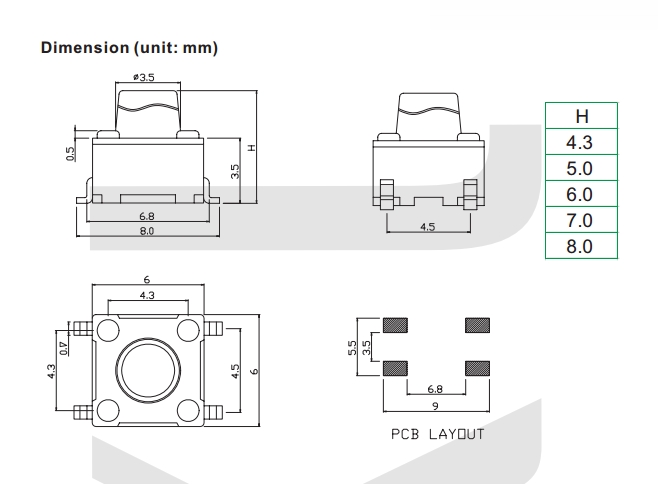 Dimension (unit: mm)

ø3.5

0.5

H

3.5

6.8

8.0

4.5

| H |
|---|
| 4.3 |
| 5.0 |
| 6.0 |
| 7.0 |
| 8.0 |

6

4.3

4.3

0.7

4.5

6

5.5

3.5

6.8

9

PCB LAYOUT