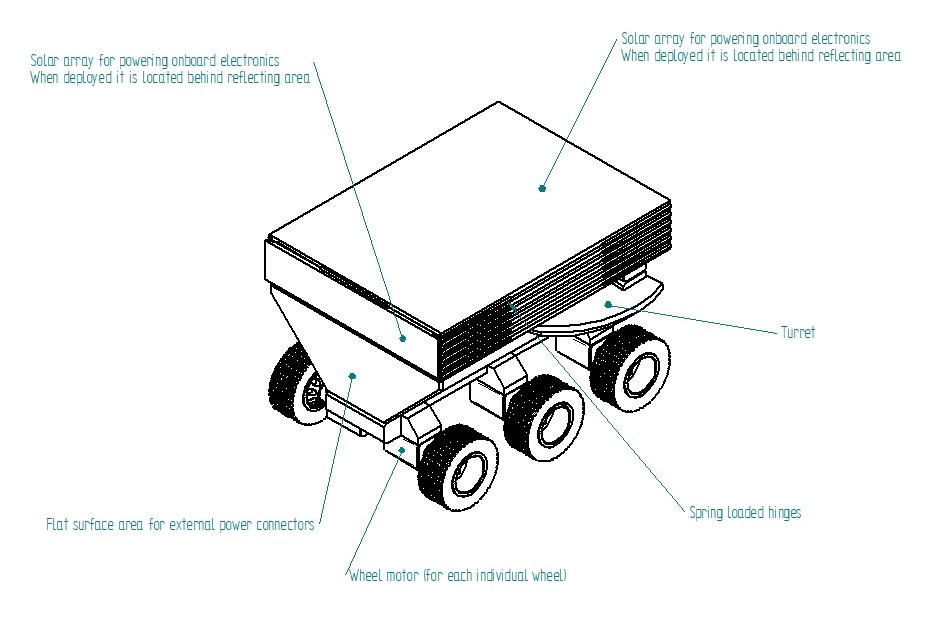 Solar array for powering onboard electronics
When deployed it is located behind reflecting area

Solar array for powering onboard electronics
When deployed it is located behind reflecting area

Turret

Spring loaded hinges

Flat surface area for external power connectors

Wheel motor (for each individual wheel)