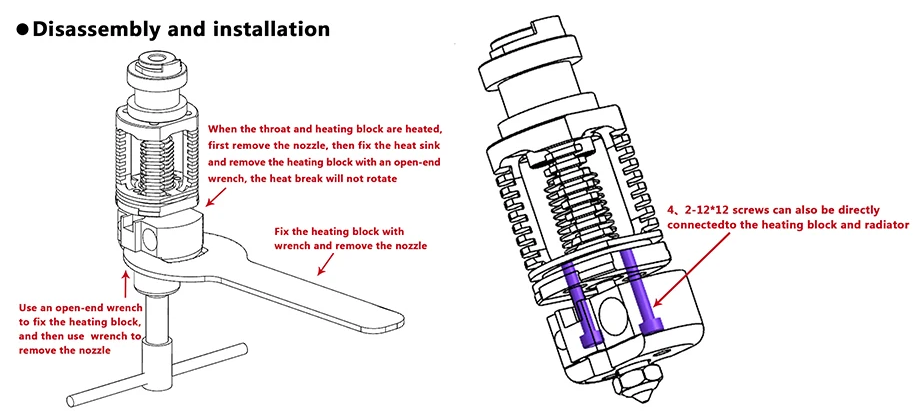 ●Disassembly and installation

When the throat and heating block are heated, first remove the nozzle, then fix the heat sink and remove the heating block with an open-end wrench, the heat break will not rotate

Fix the heating block with wrench and remove the nozzle

Use an open-end wrench to fix the heating block, and then use wrench to remove the nozzle

4、2-12*12 screws can also be directly connectedto the heating block and radiator