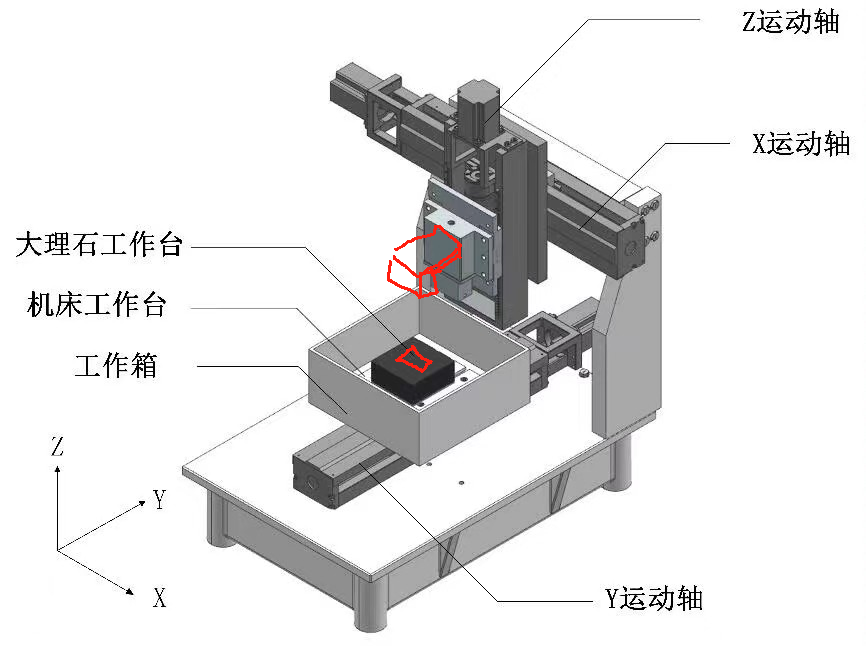 Z运动轴

X运动轴

大理石工作台

机床工作台

工作箱

Z

Y

X

Y运动轴