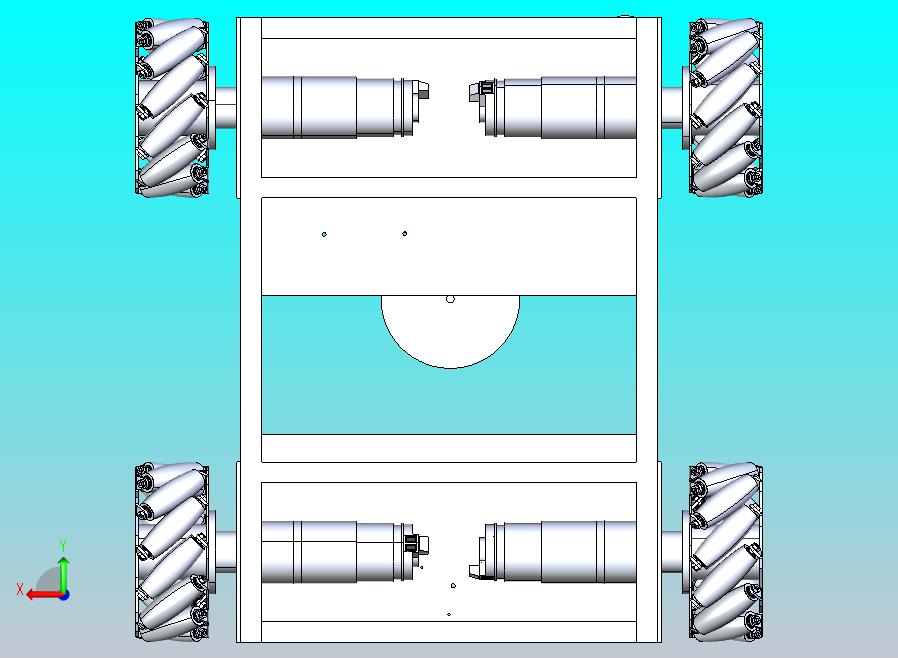 Y
X