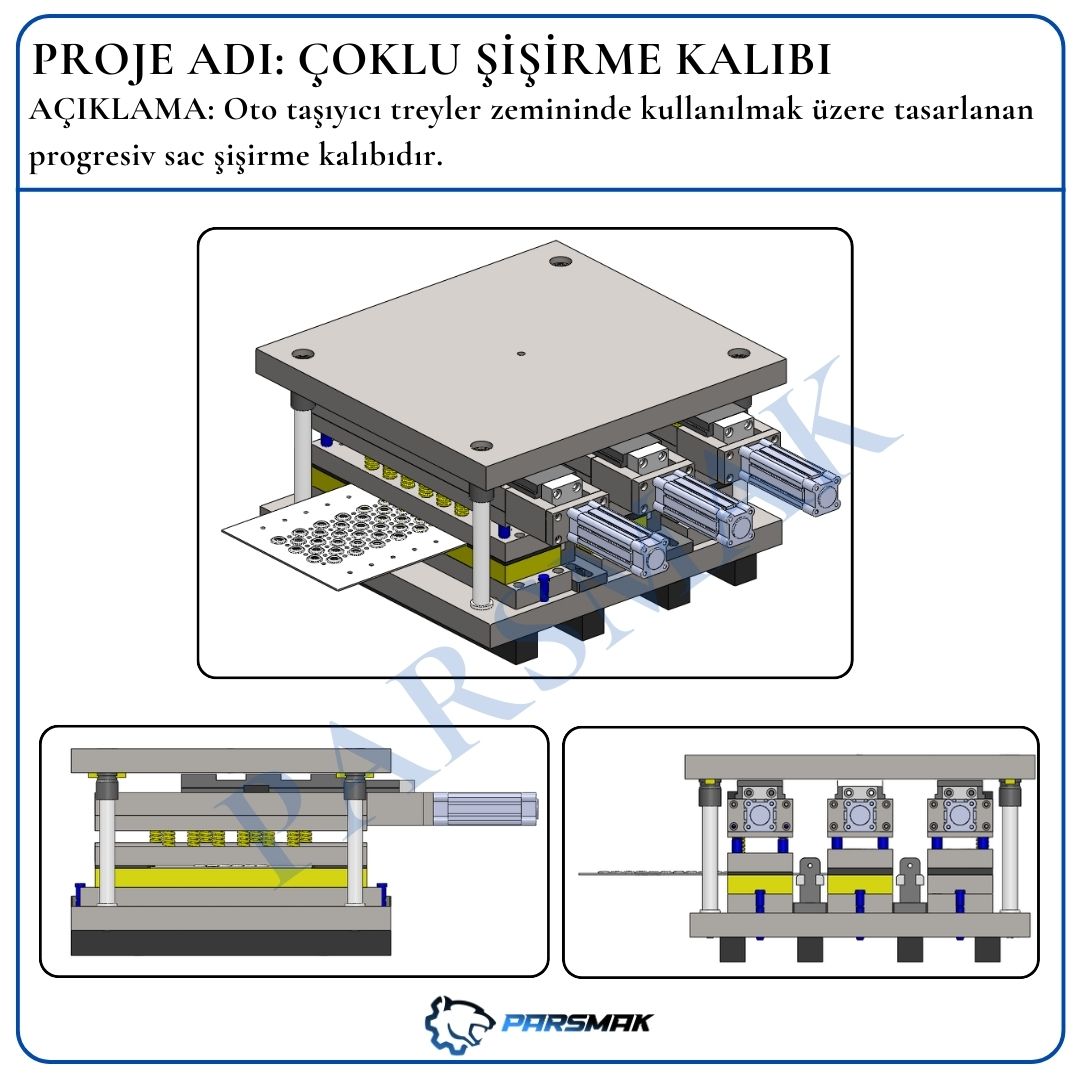 PROJE ADI: ÇOKLU ŞİŞİRME KALIBI
AÇIKLAMA: Oto taşıyıcı treyler zemininde kullanılmak üzere tasarlanan progresiv sac şişirme kalıbıdır.

PARSMAK

PARSMAK