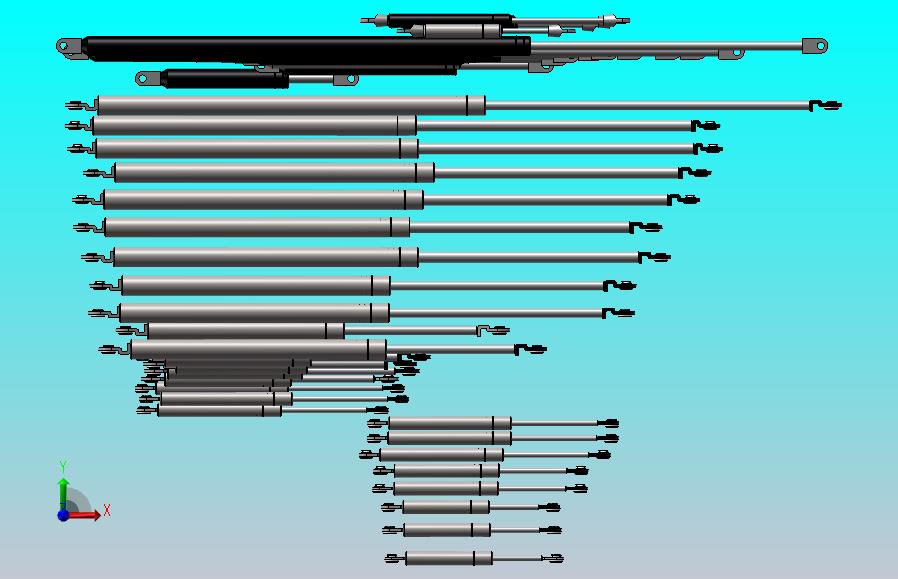 Y
X