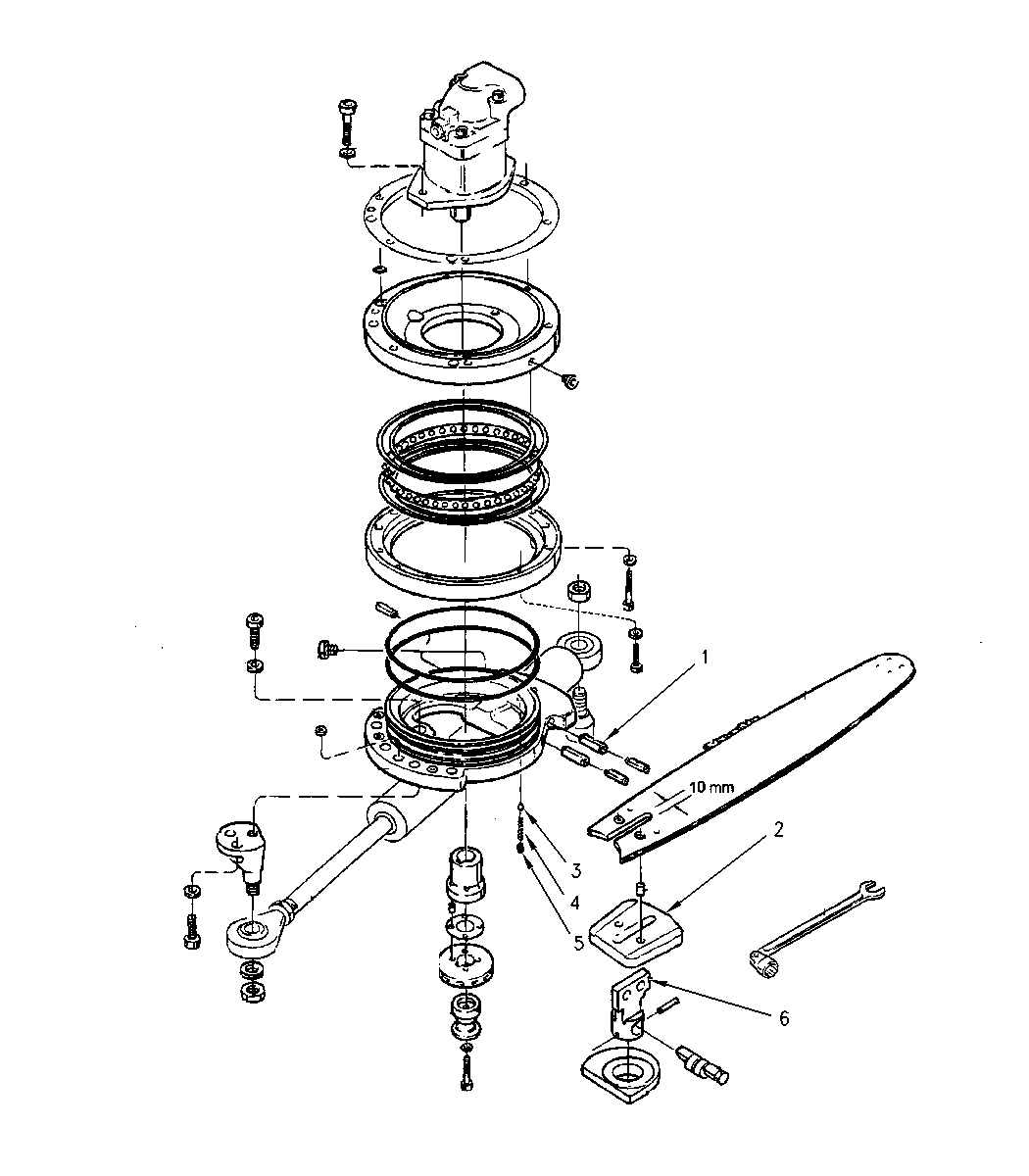 1
10 mm
2
3
4
5
6