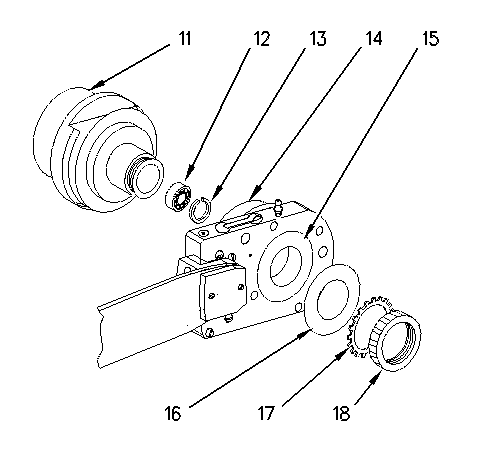 11
12
13
14
15
16
17
18