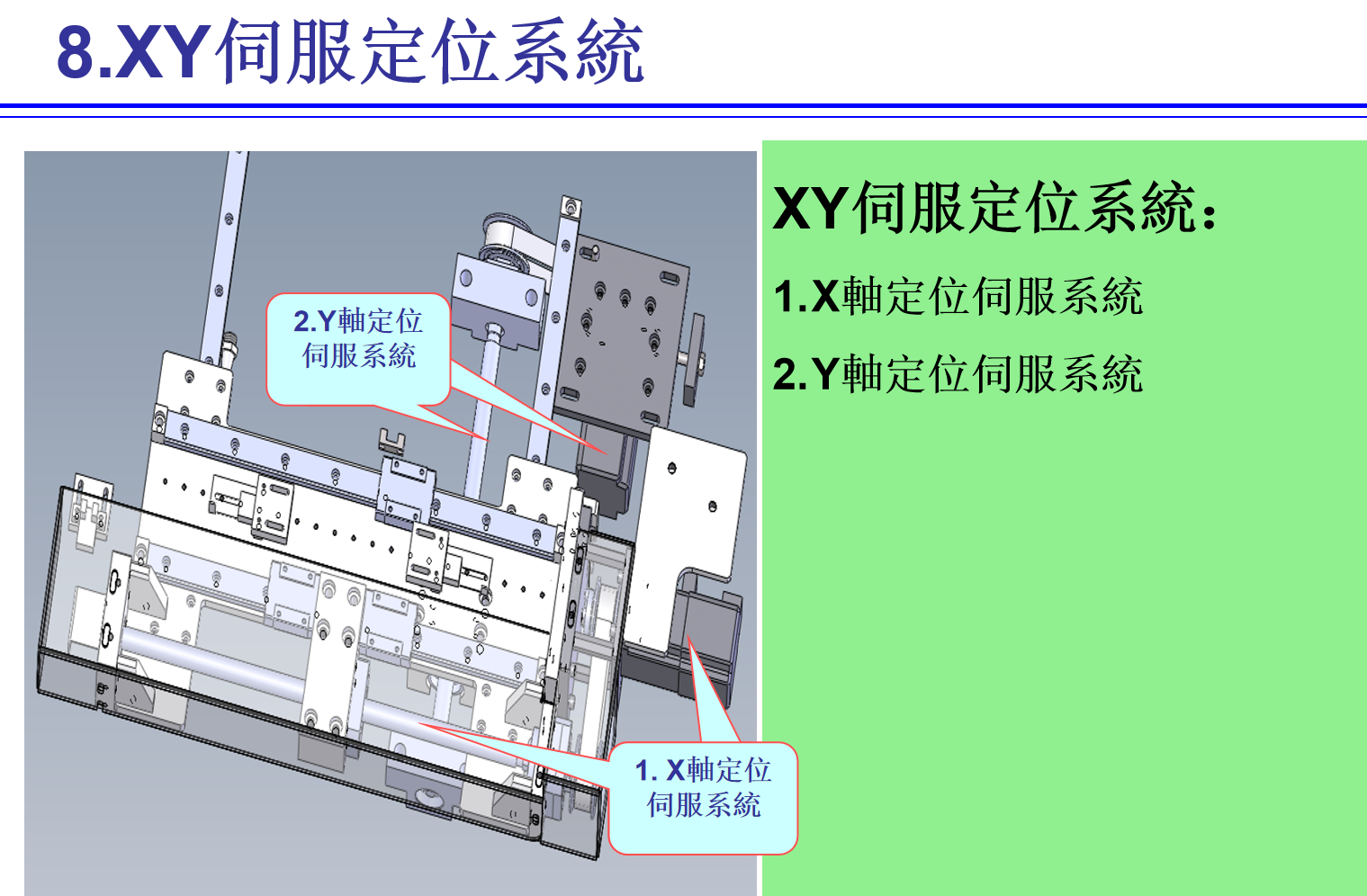 8.XY伺服定位系統

2.Y軸定位伺服系統

1. X軸定位伺服系統

XY伺服定位系統:

1.X軸定位伺服系統

2.Y軸定位伺服系統