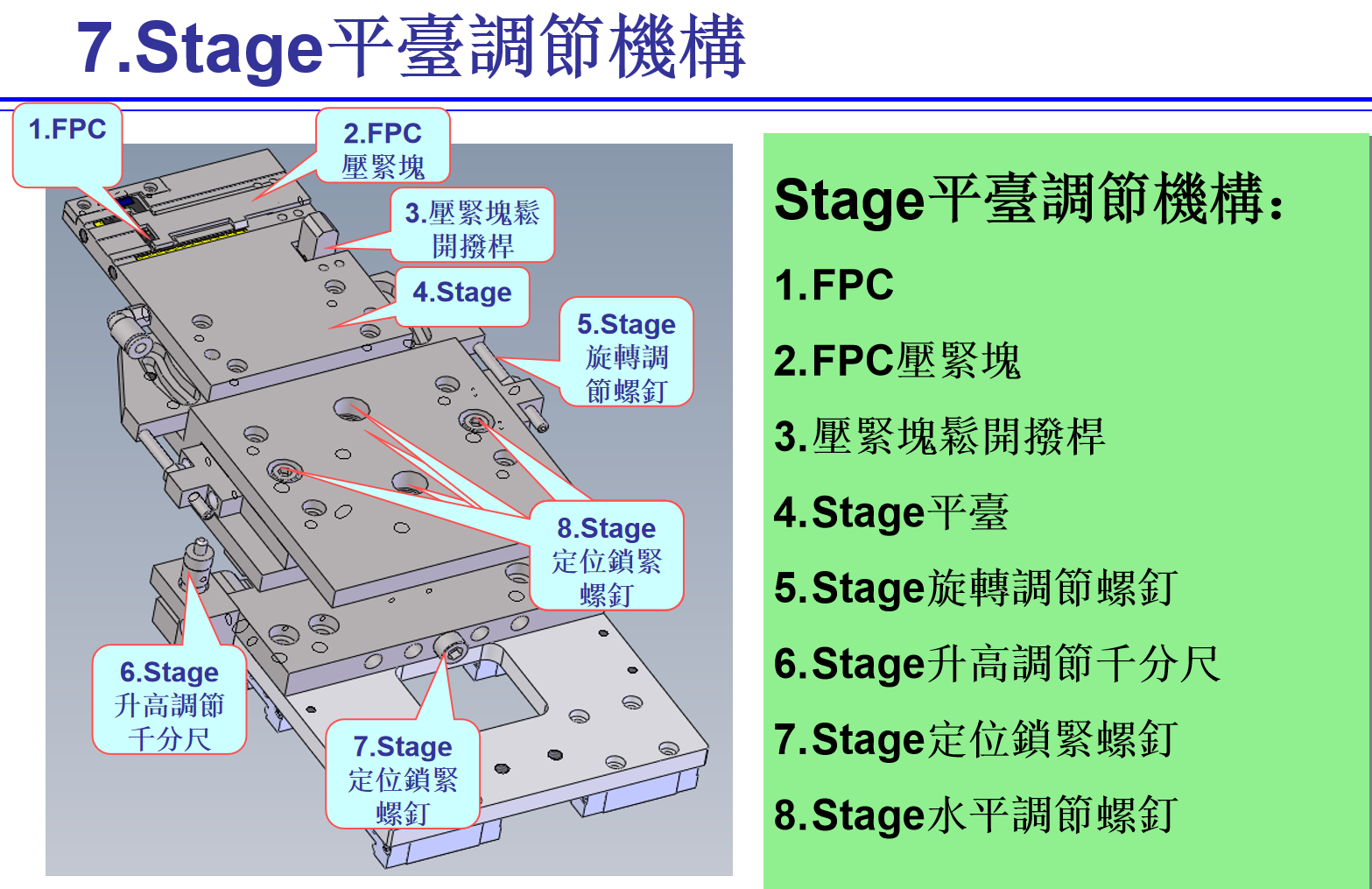 7.Stage平臺調節機構

1.FPC

2.FPC 壓緊塊

3.壓緊塊鬆開撥桿

4.Stage

5.Stage 旋轉調節螺釘

8.Stage 定位鎖緊螺釘

6.Stage 升高調節千分尺

7.Stage 定位鎖緊螺釘

Stage平臺調節機構:

1.FPC

2.FPC壓緊塊

3.壓緊塊鬆開撥桿

4.Stage平臺

5.Stage旋轉調節螺釘

6.Stage升高調節千分尺

7.Stage定位鎖緊螺釘

8.Stage水平調節螺釘