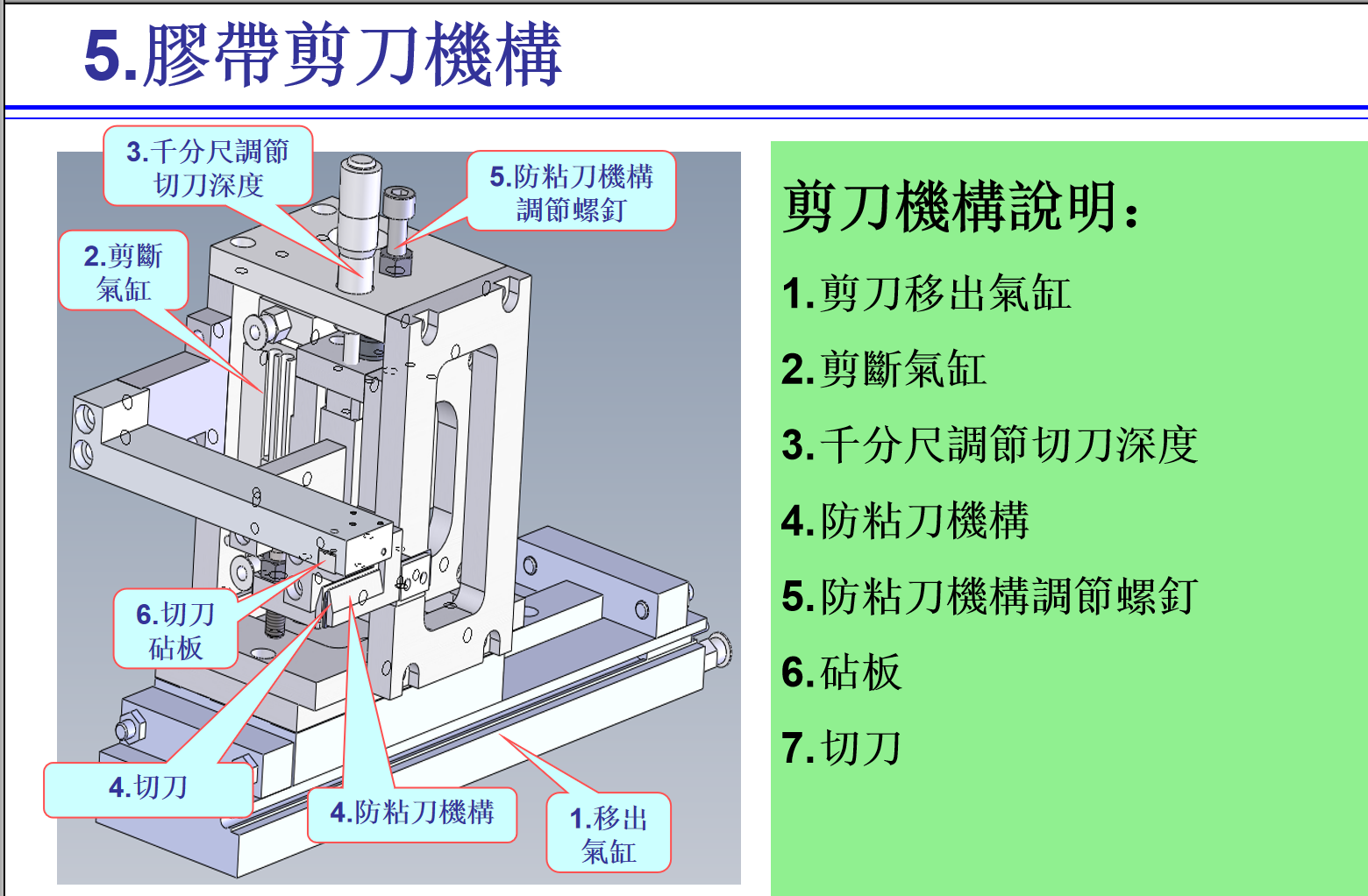 5.膠帶剪刀機構

3.千分尺調節切刀深度

5.防粘刀機構調節螺釘

2.剪斷氣缸

6.切刀砧板

4.切刀

4.防粘刀機構

1.移出氣缸

剪刀機構說明:

1.剪刀移出氣缸

2.剪斷氣缸

3.千分尺調節切刀深度

4.防粘刀機構

5.防粘刀機構調節螺釘

6.砧板

7.切刀