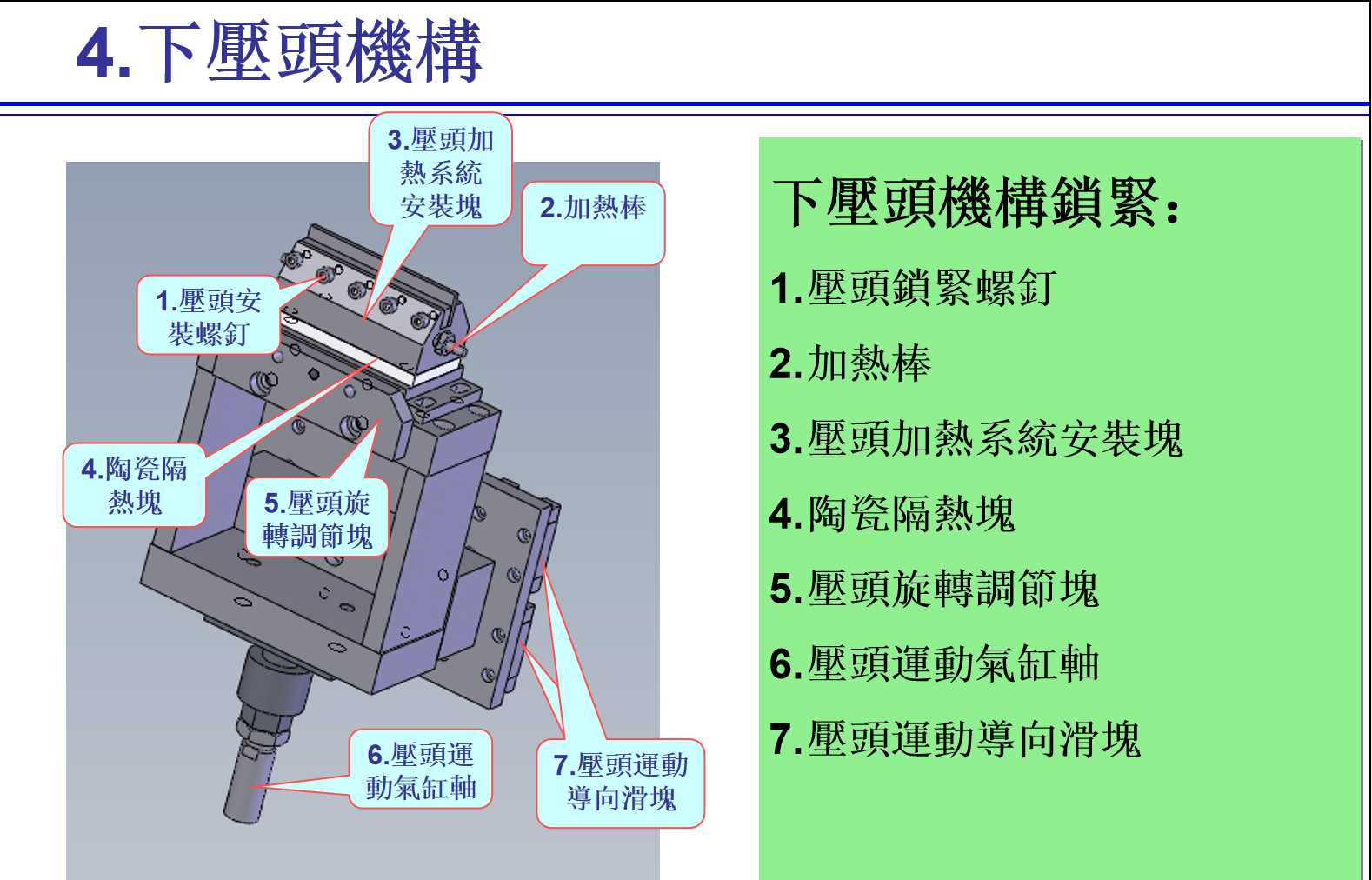 4.下壓頭機構

3.壓頭加熱系統安裝塊

2.加熱棒

1.壓頭安裝螺釘

4.陶瓷隔熱塊

5.壓頭旋轉調節塊

6.壓頭運動氣缸軸

7.壓頭運動導向滑塊

下壓頭機構鎖緊：

1.壓頭鎖緊螺釘

2.加熱棒

3.壓頭加熱系統安裝塊

4.陶瓷隔熱塊

5.壓頭旋轉調節塊

6.壓頭運動氣缸軸

7.壓頭運動導向滑塊