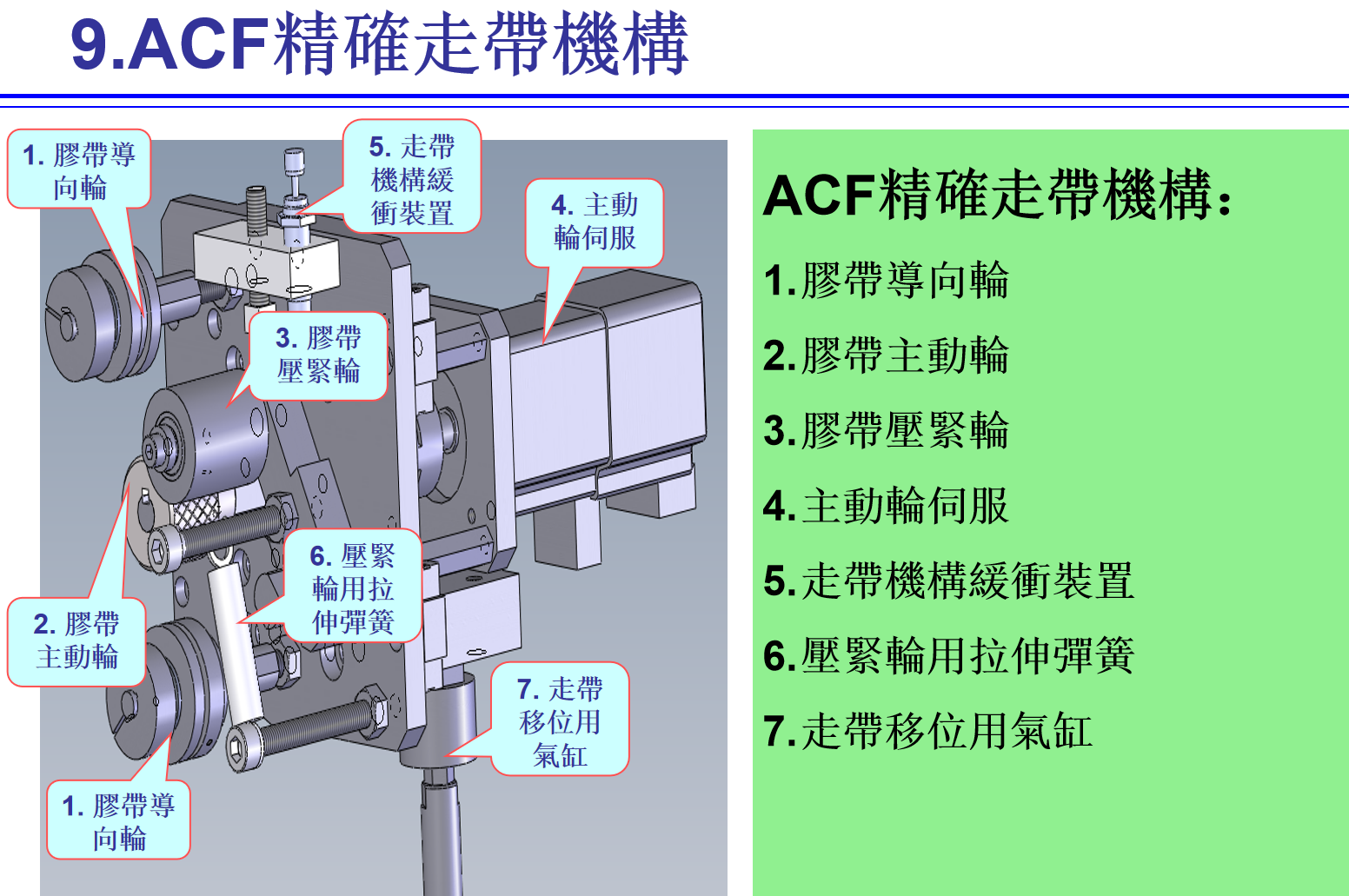 9.ACF精確走帶機構

1. 膠帶導向輪

5. 走帶機構緩衝裝置

4. 主動輪伺服

3. 膠帶壓緊輪

6. 壓緊輪用拉伸彈簧

2. 膠帶主動輪

7. 走帶移位用氣缸

1. 膠帶導向輪

ACF精確走帶機構:

1.膠帶導向輪

2.膠帶主動輪

3.膠帶壓緊輪

4.主動輪伺服

5.走帶機構緩衝裝置

6.壓緊輪用拉伸彈簧

7.走帶移位用氣缸