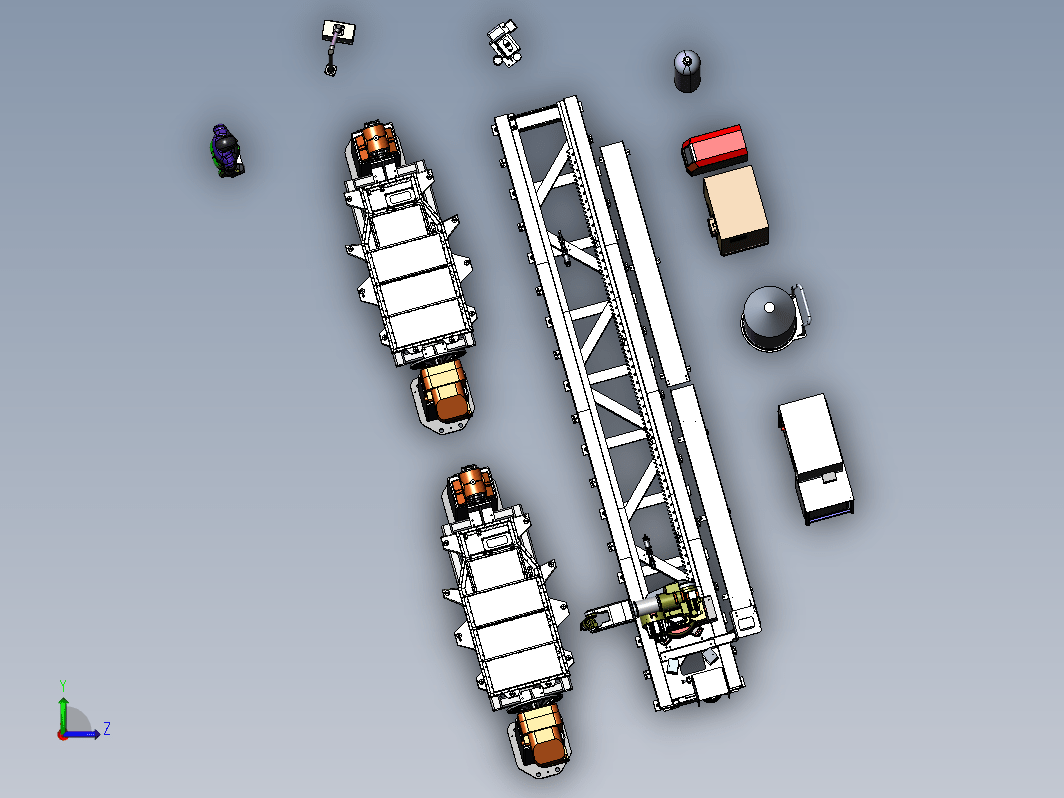 Y
Z