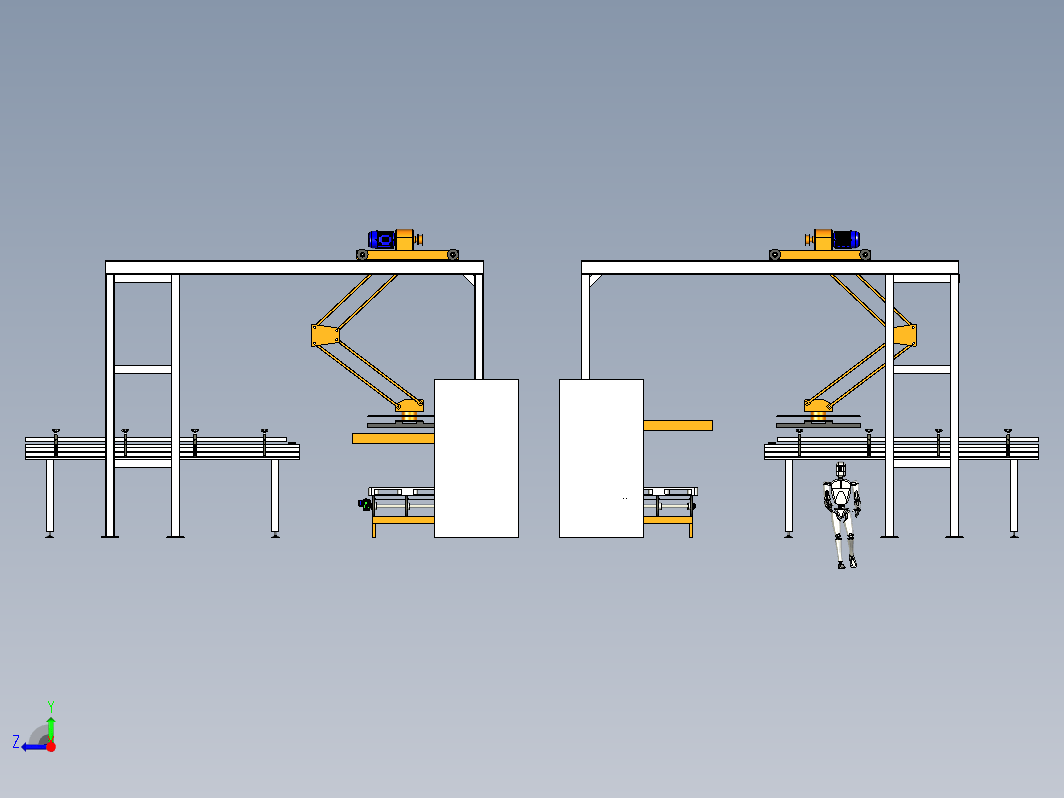 Y
Z