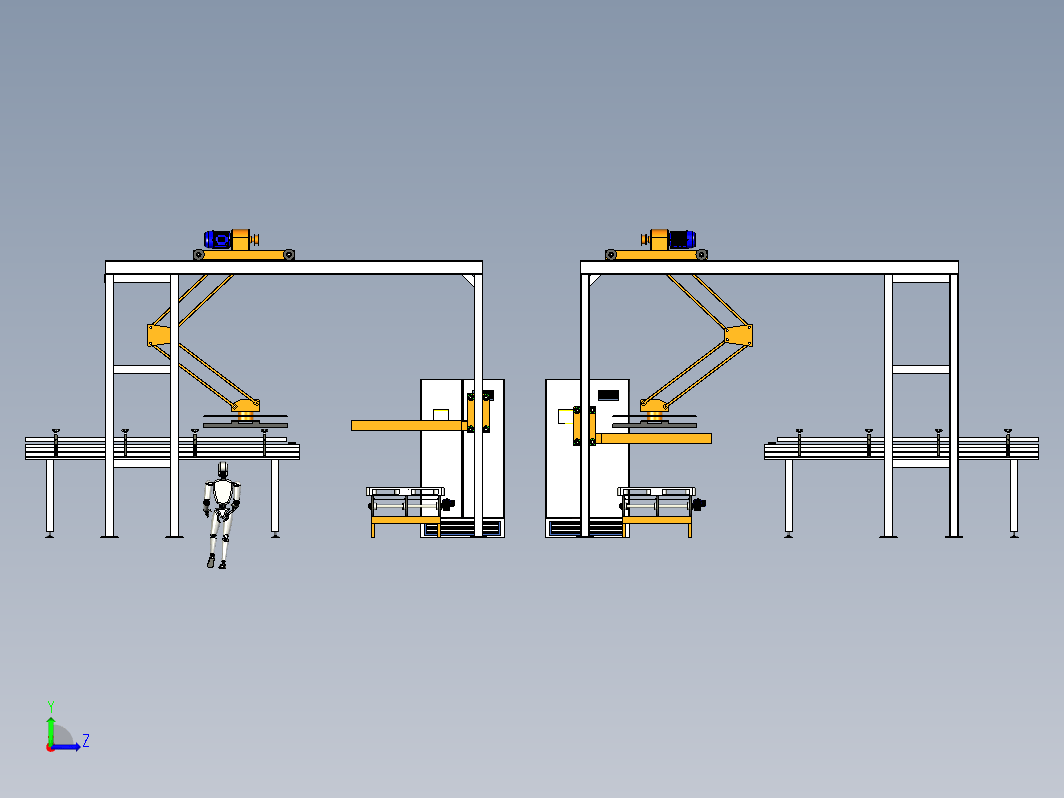 Y
Z