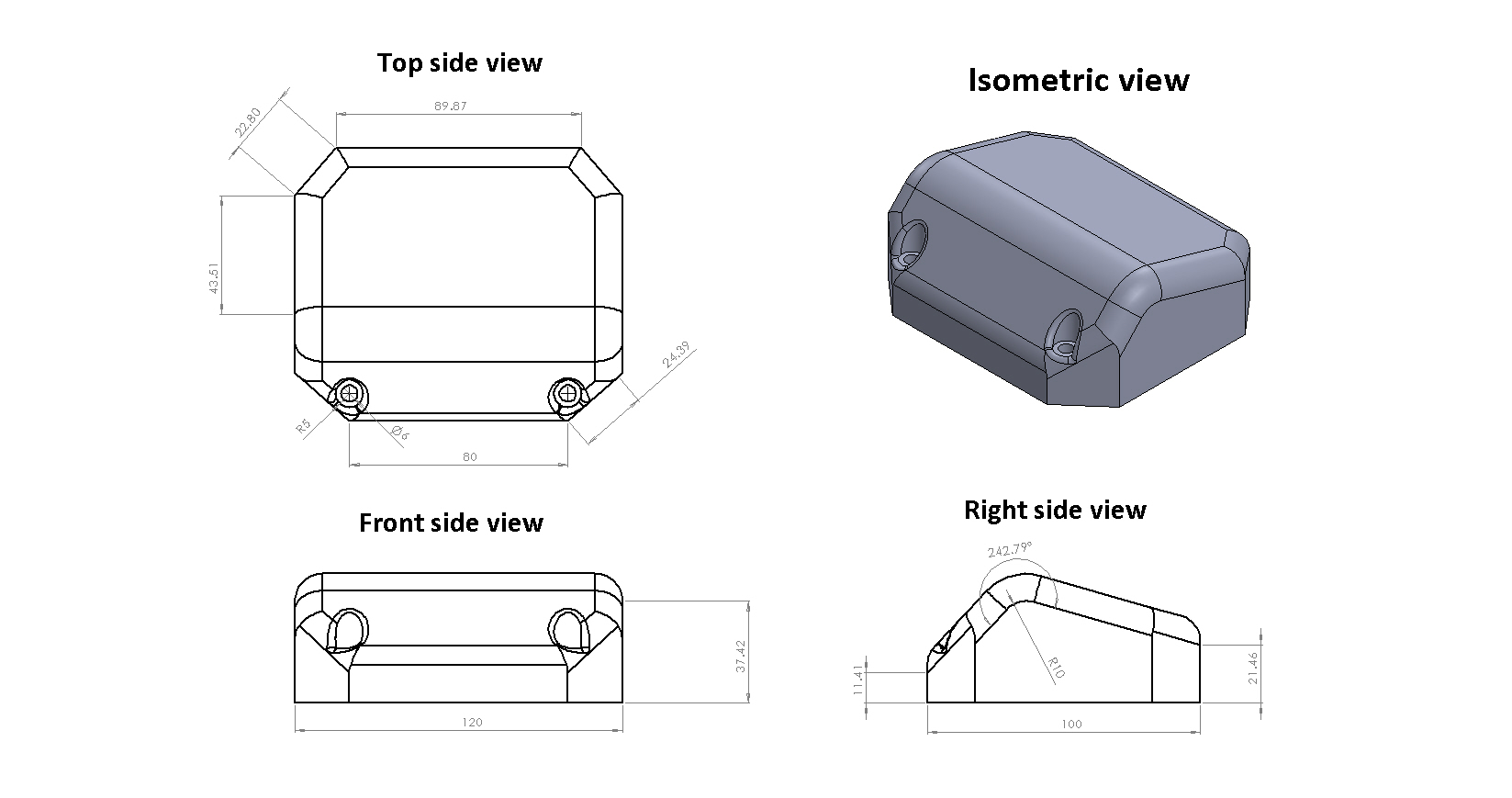 Top side view

22.80

89.87

43.51

24.39

R5

Ø6

80

Isometric view

Front side view

37.42

120

Right side view

242.79°

R10

11.41

21.46

100