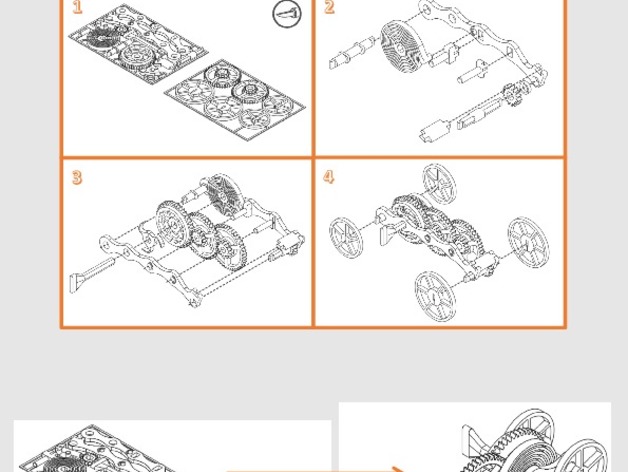 1

2

3

4